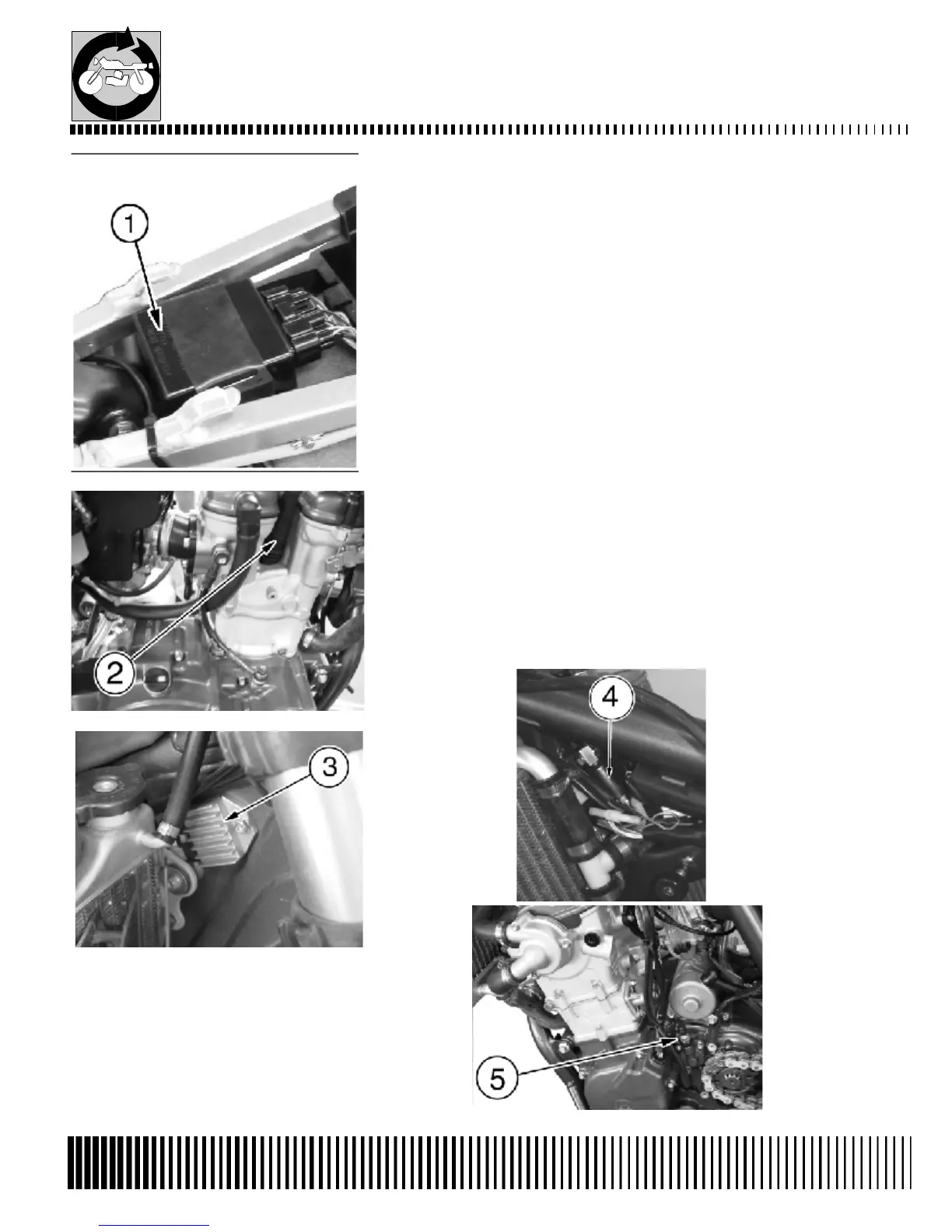 1

2

3

4

5