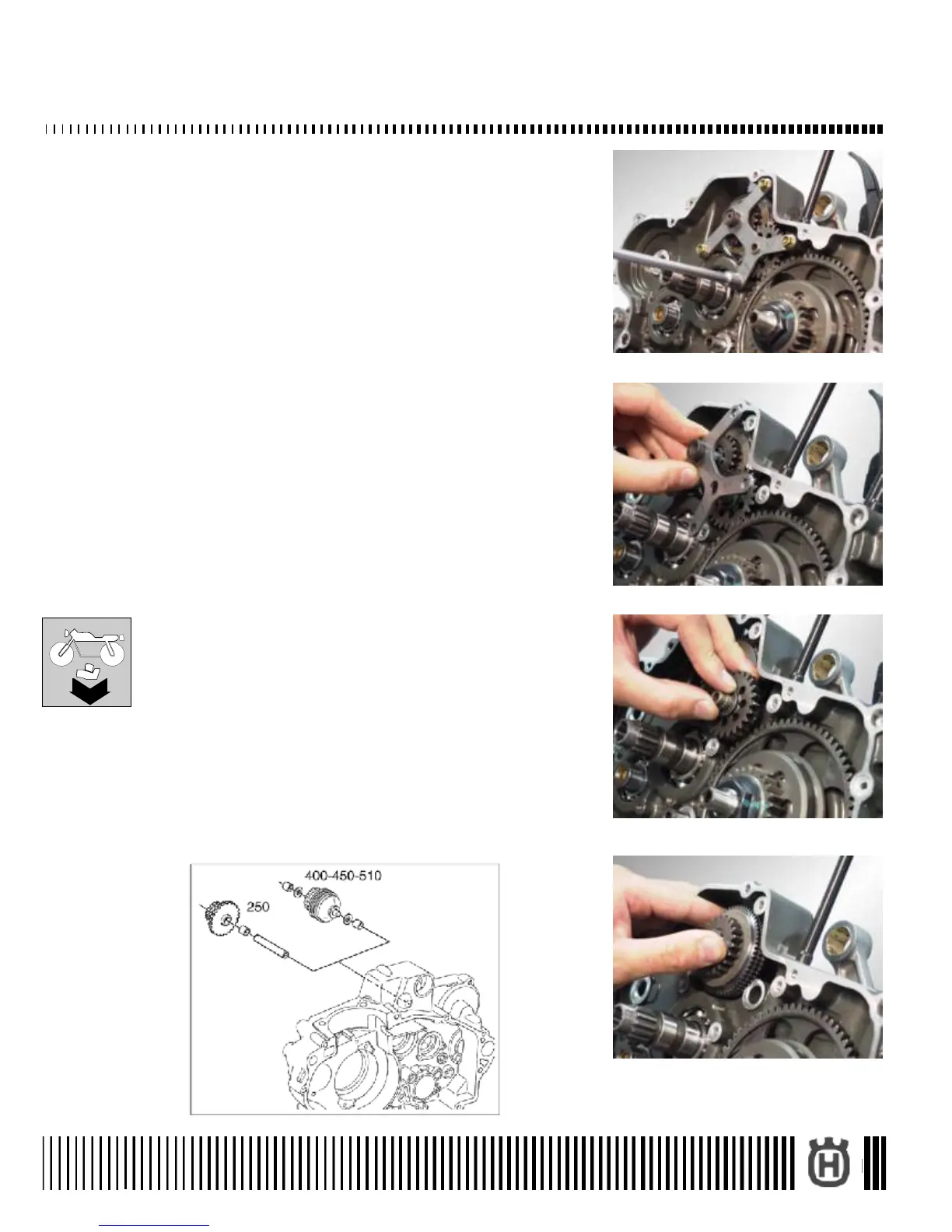 400-450-510

250