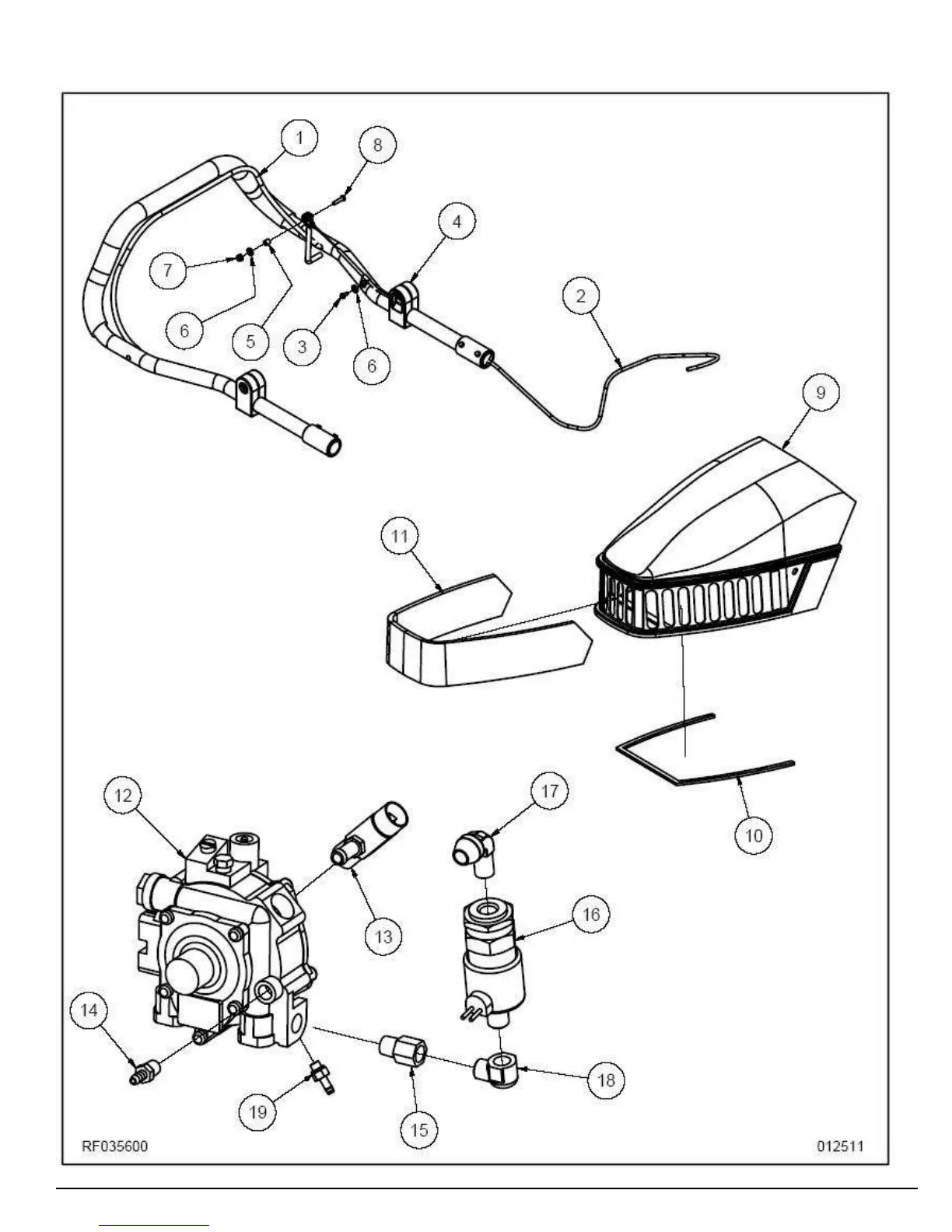 1
8
4
7
6
5
3
6
2
9
11
10
12
17
13
16
14
18
19
15
RF035600
012511