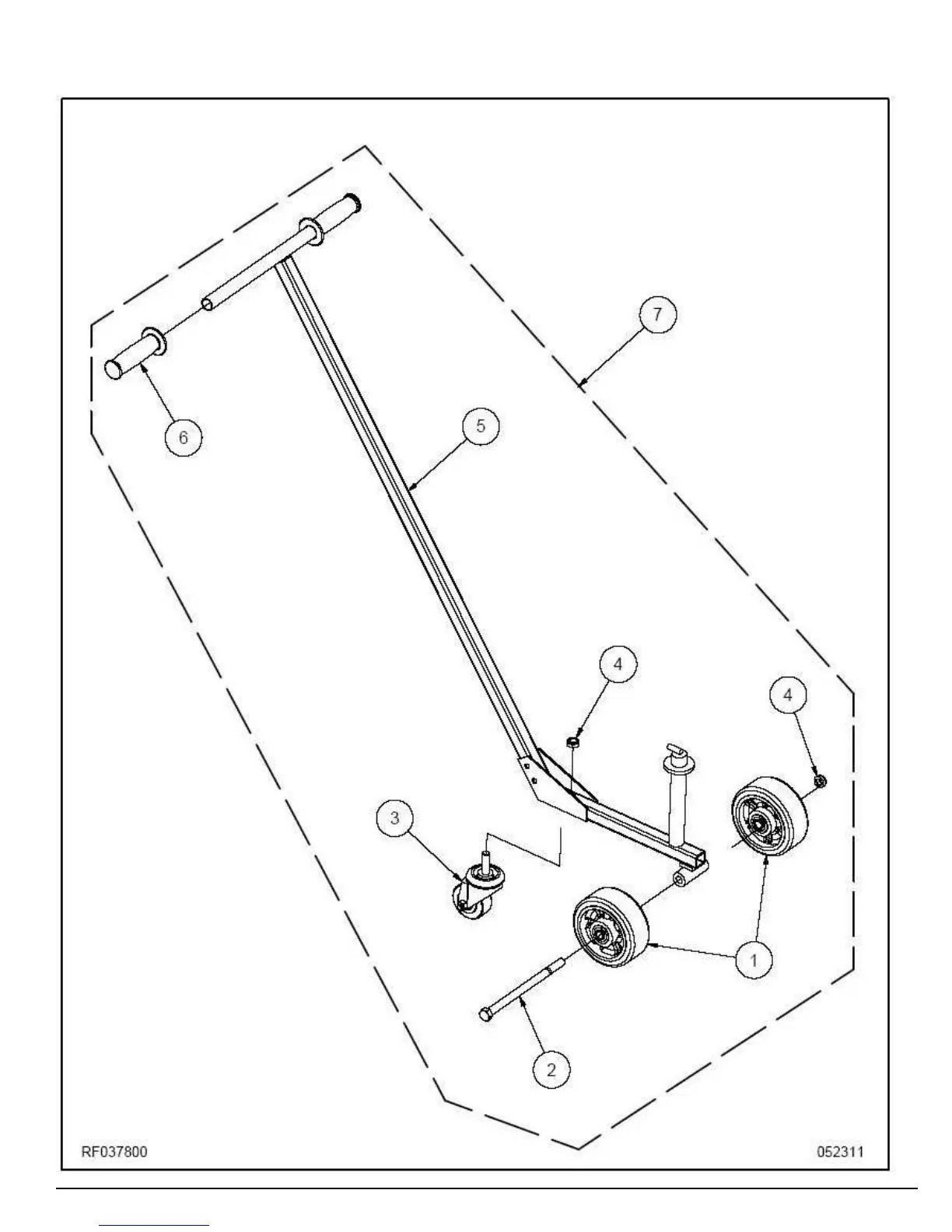 7

6

5

4

4

3

1

2

RF037800

052311