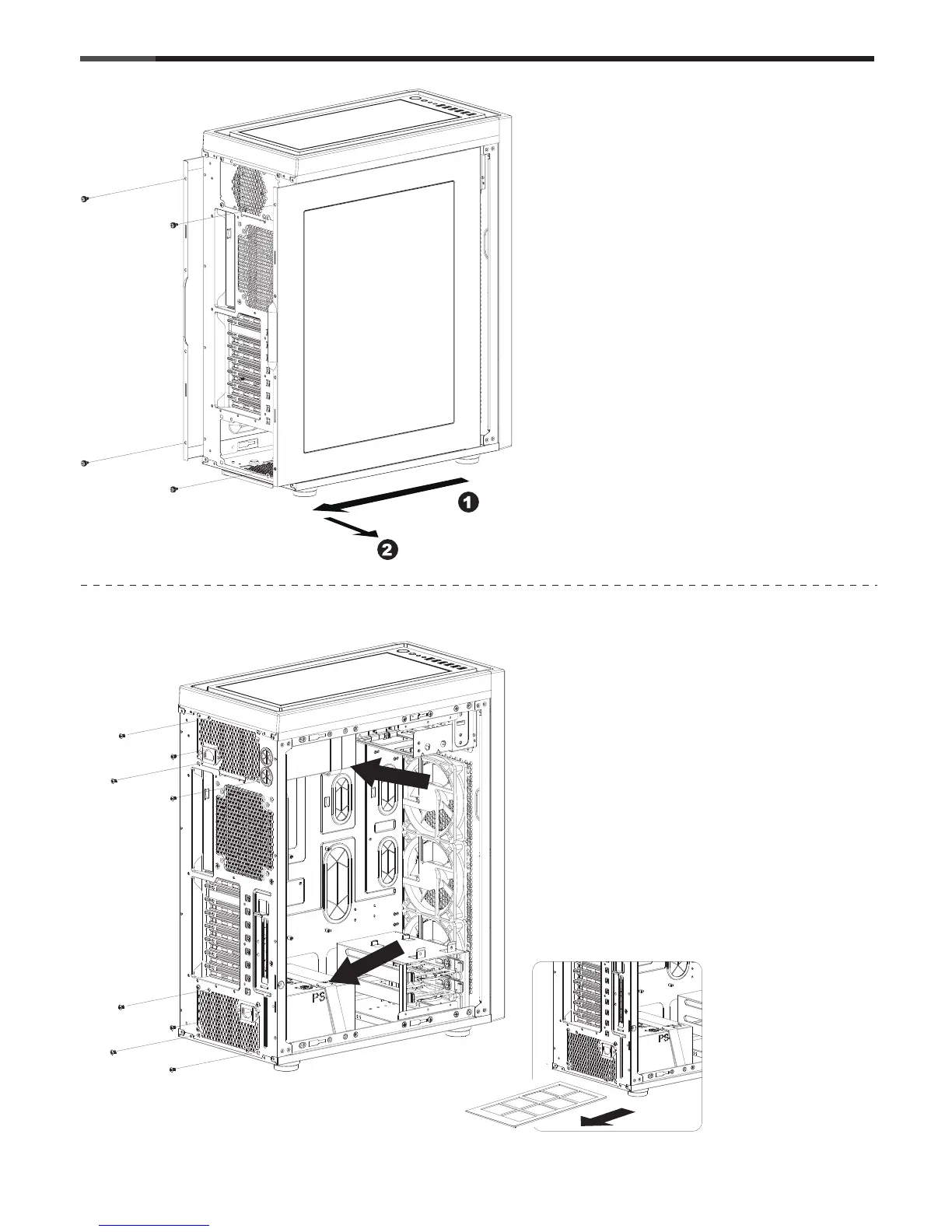 1

2

PS

PS