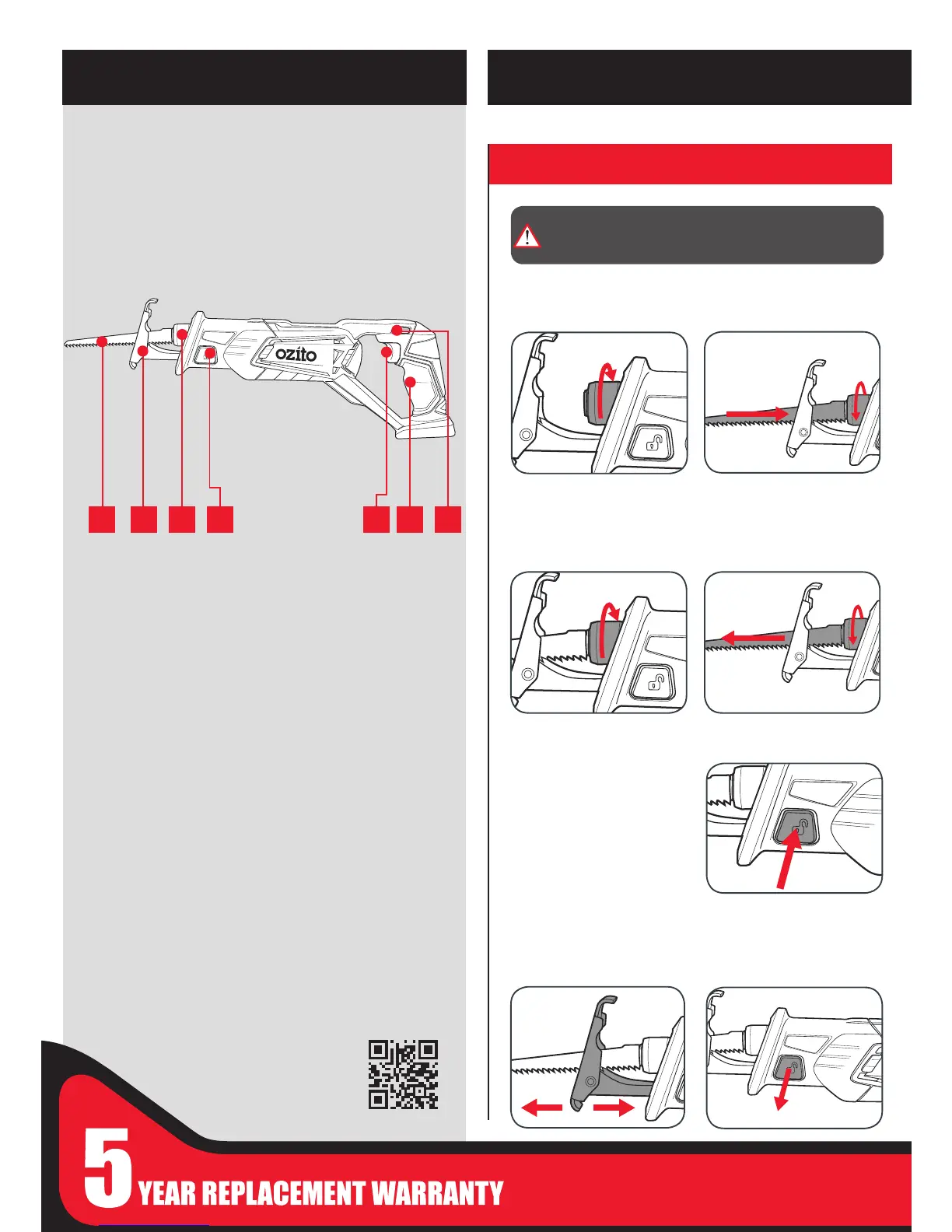 ozito

5 YEAR REPLACEMENT WARRANTY