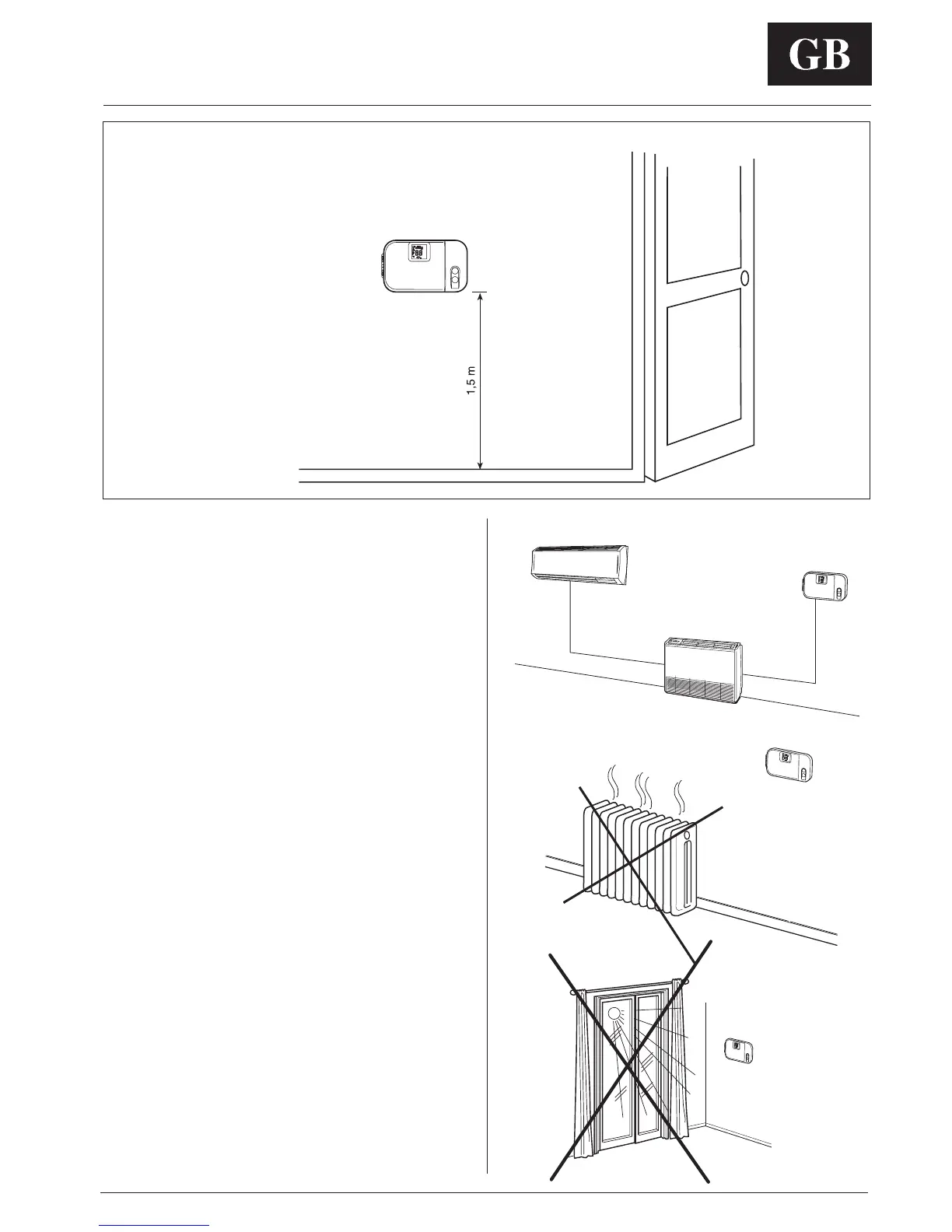 GB

1,5 m