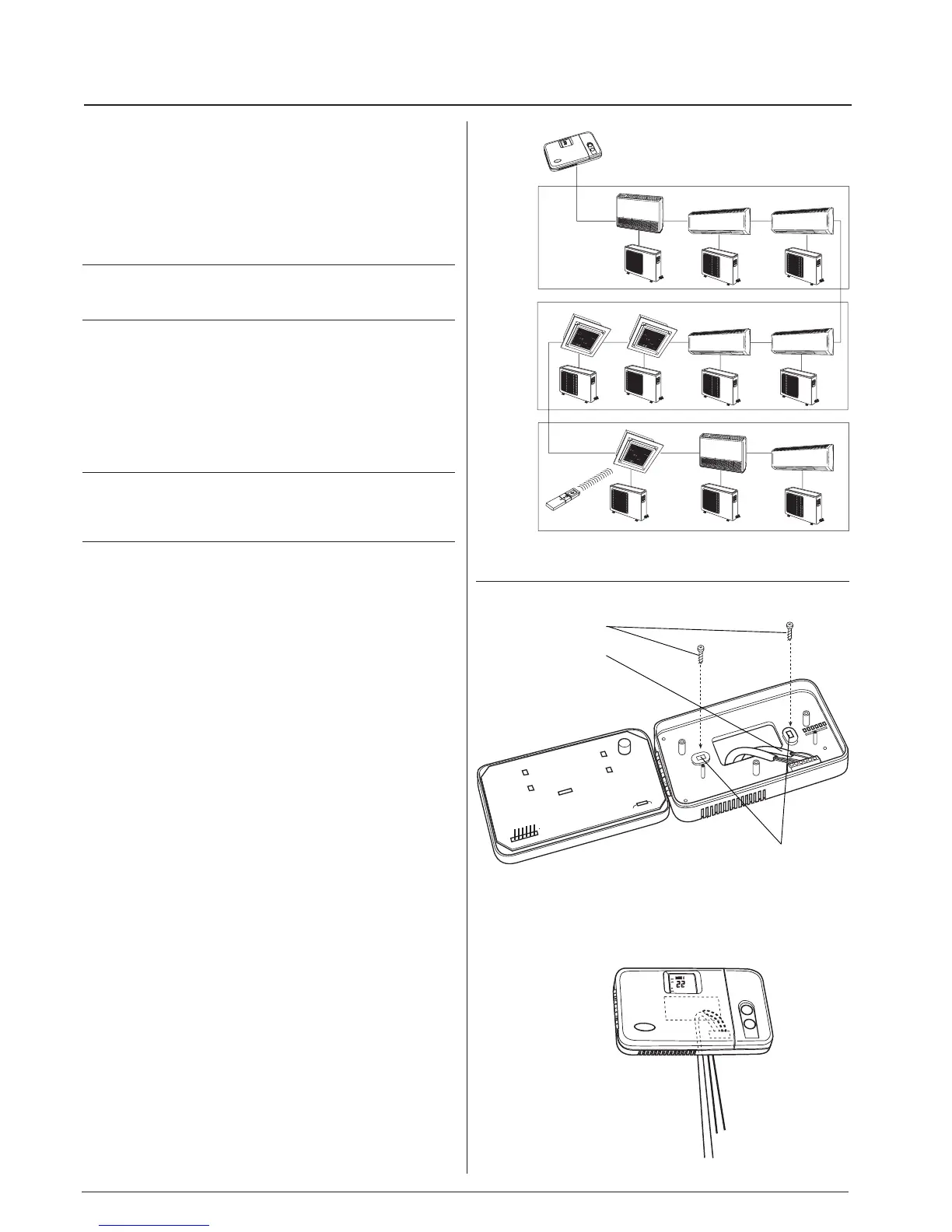 22