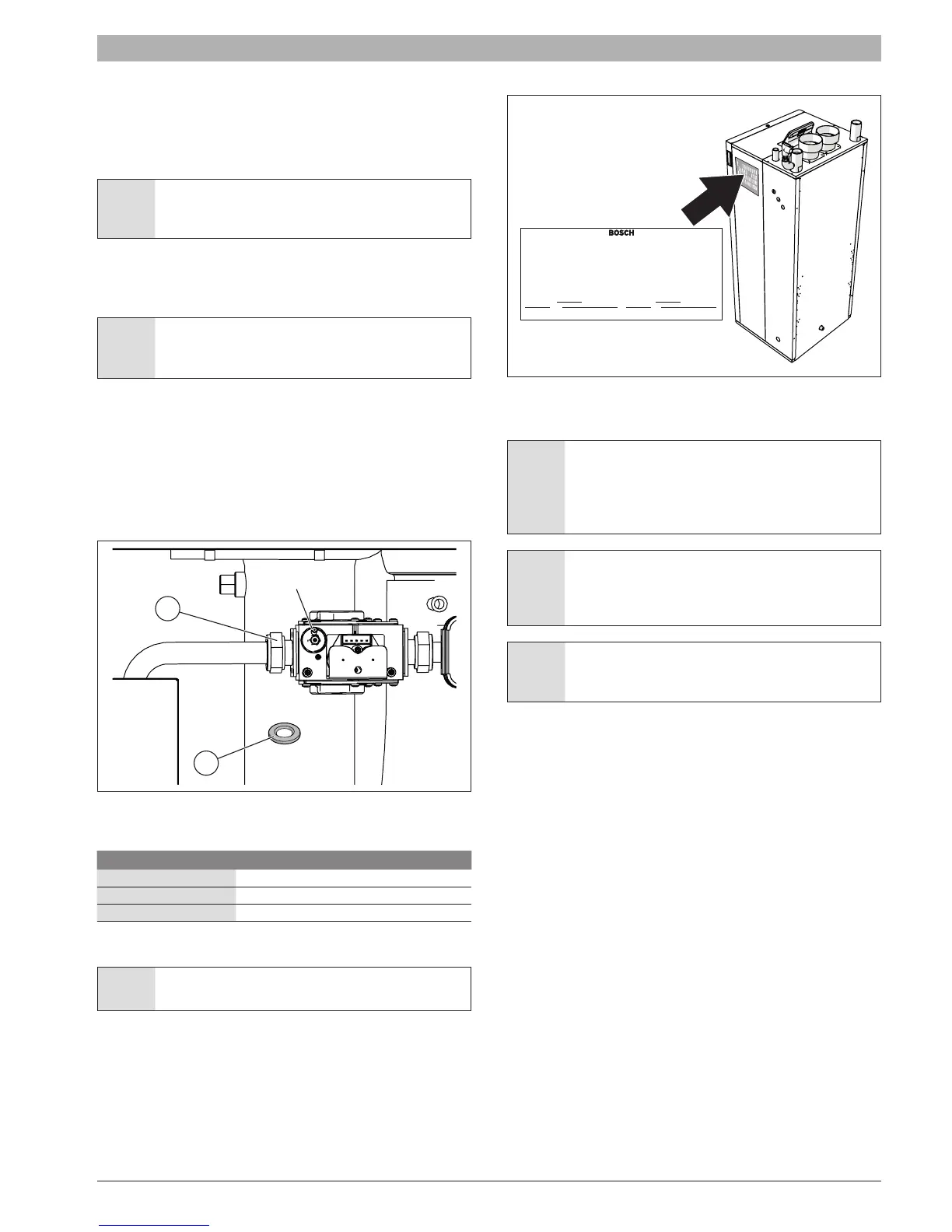 BOSCH