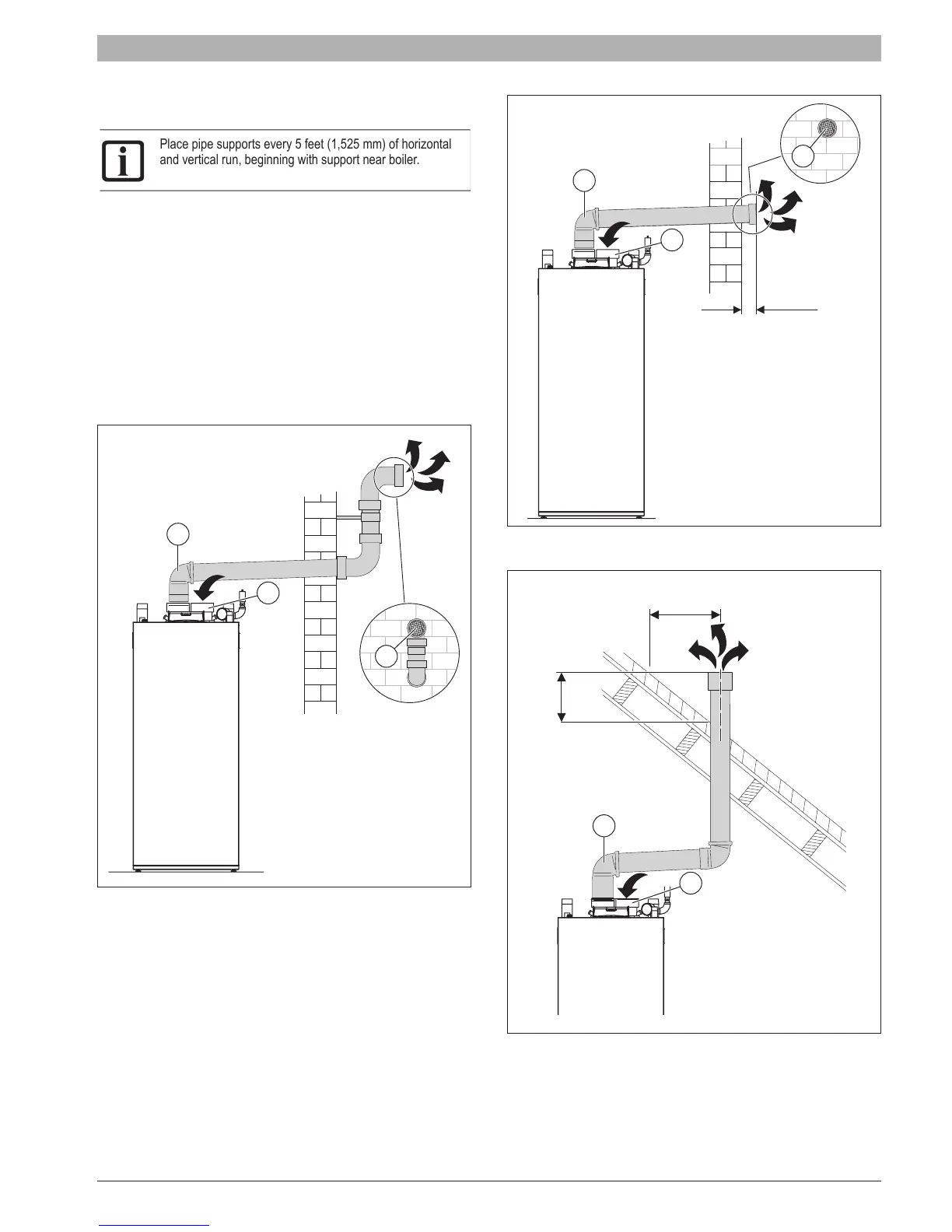 Place pipe supports every 5 feet (1,525 mm) of horizontal and vertical run, beginning with support near boiler.