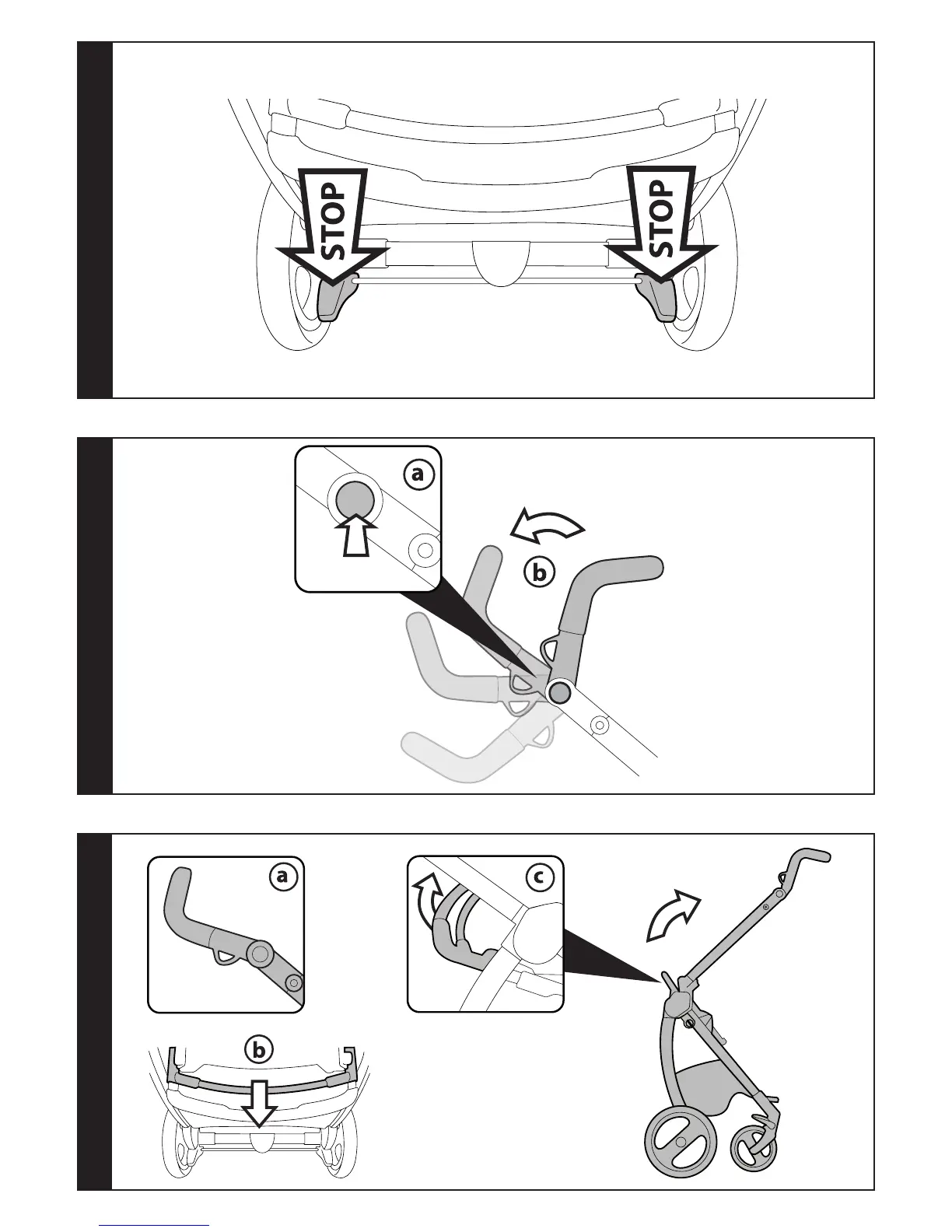 STOP
STOP

a
b

a
c
b