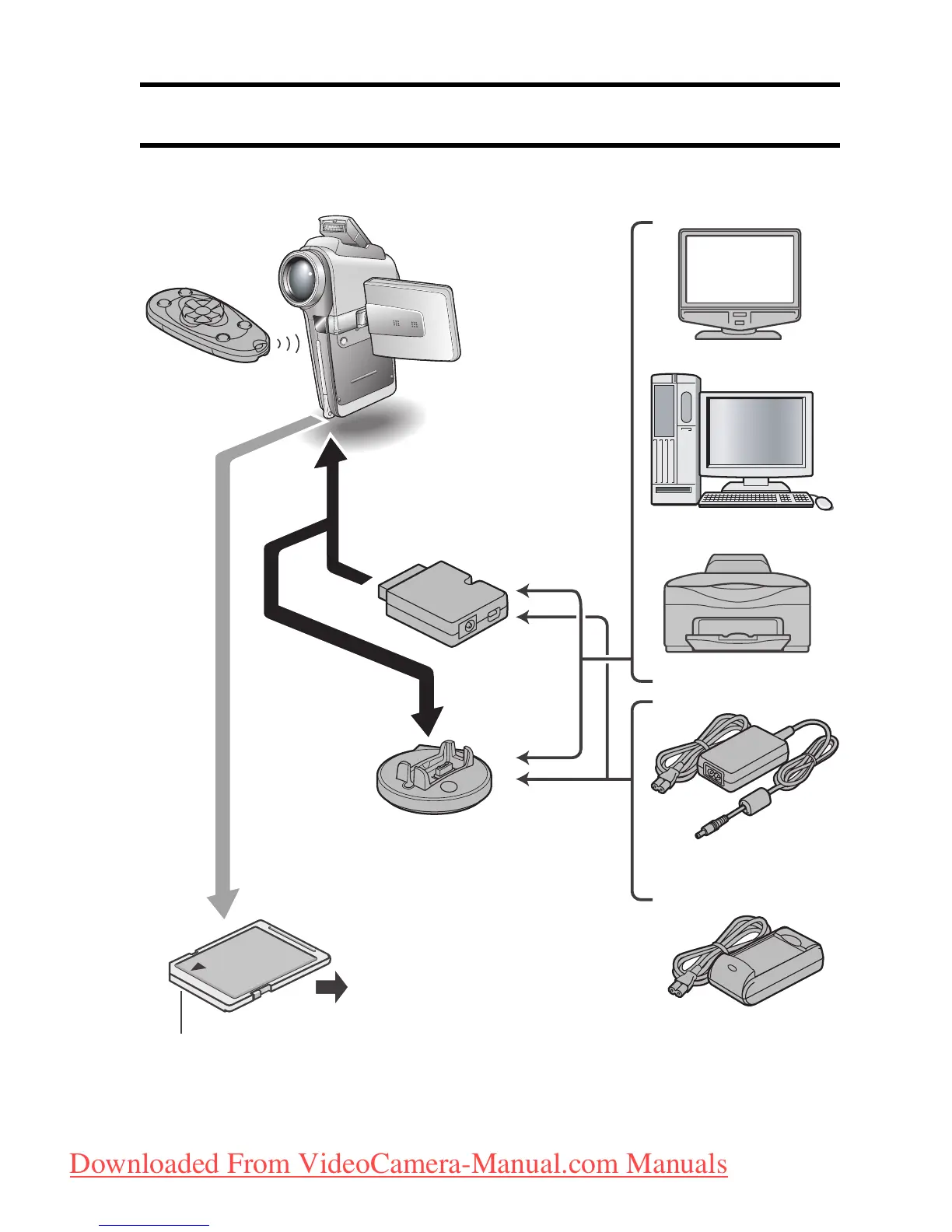 Downloaded From VideoCamera-Manual.com Manuals