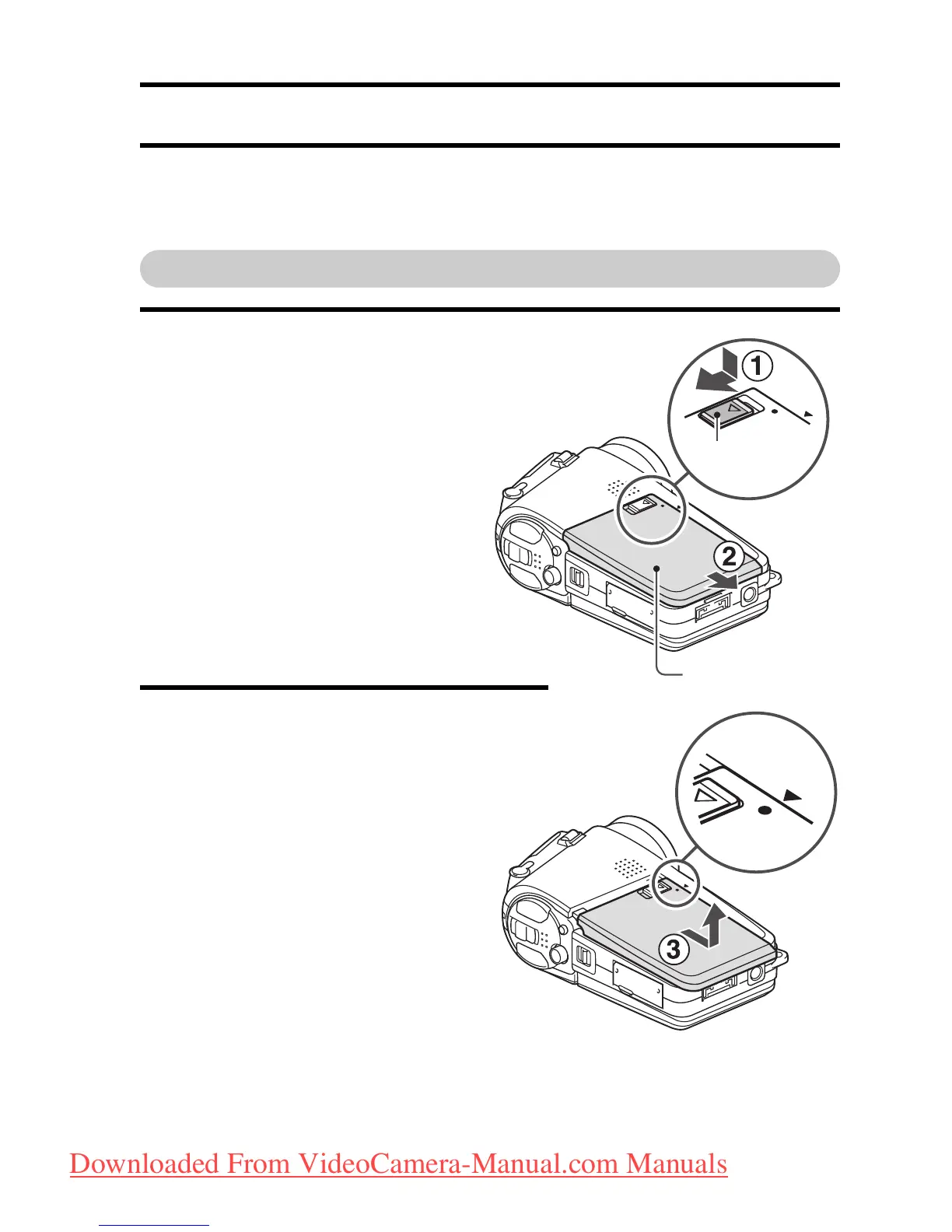 ①

②

③

Downloaded From VideoCamera-Manual.com Manuals