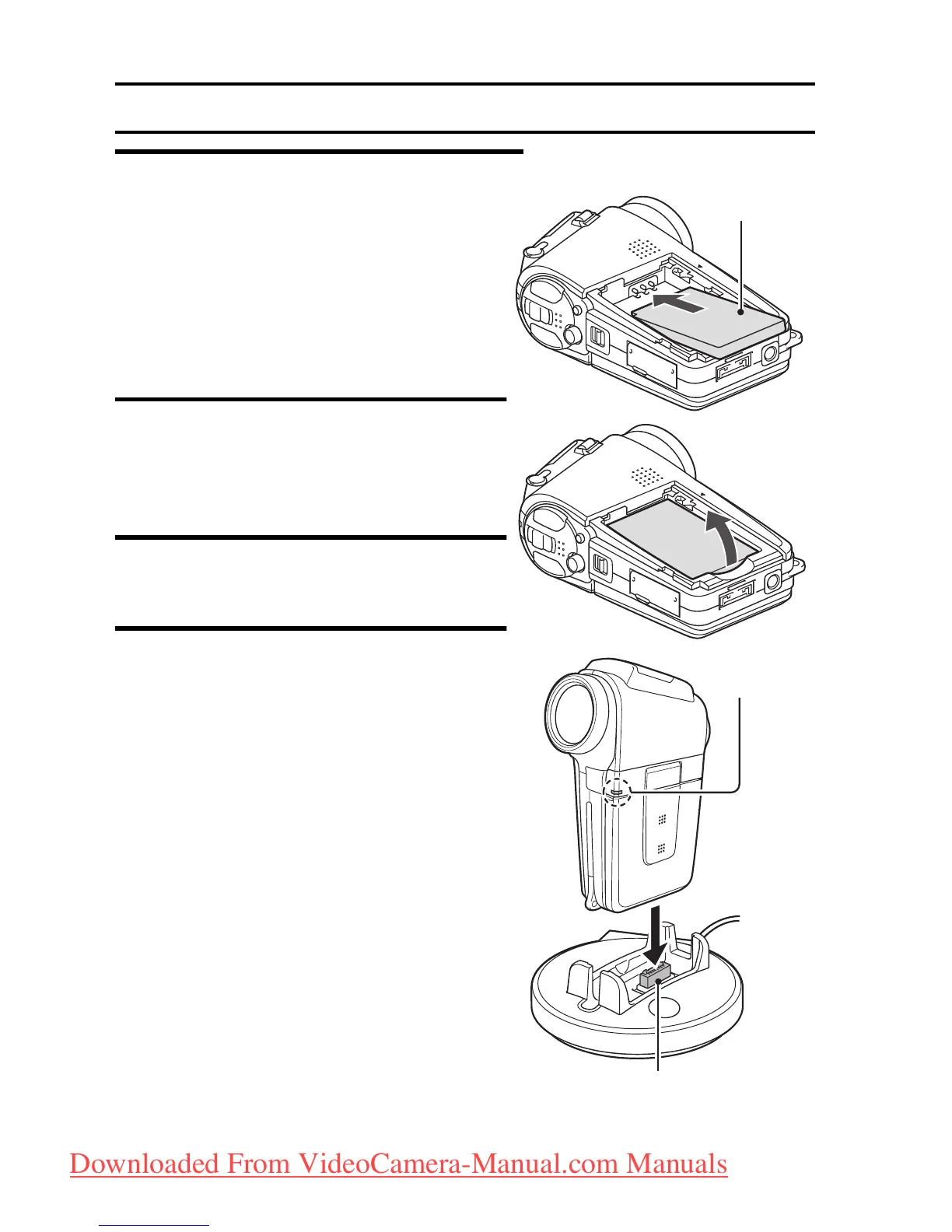 Downloaded From VideoCamera-Manual.com Manuals