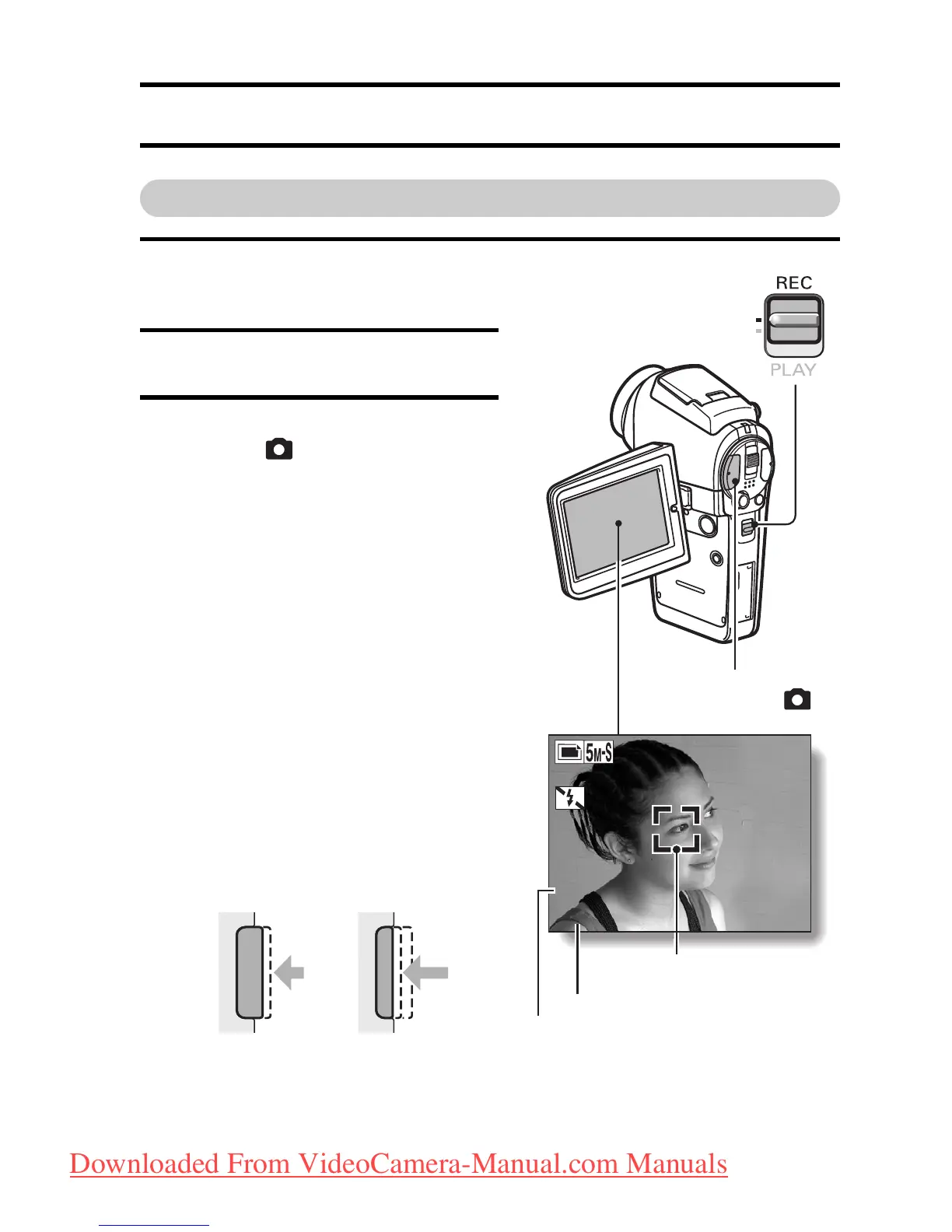 REC

PLAY

5M-S

Downloaded From VideoCamera-Manual.com Manuals