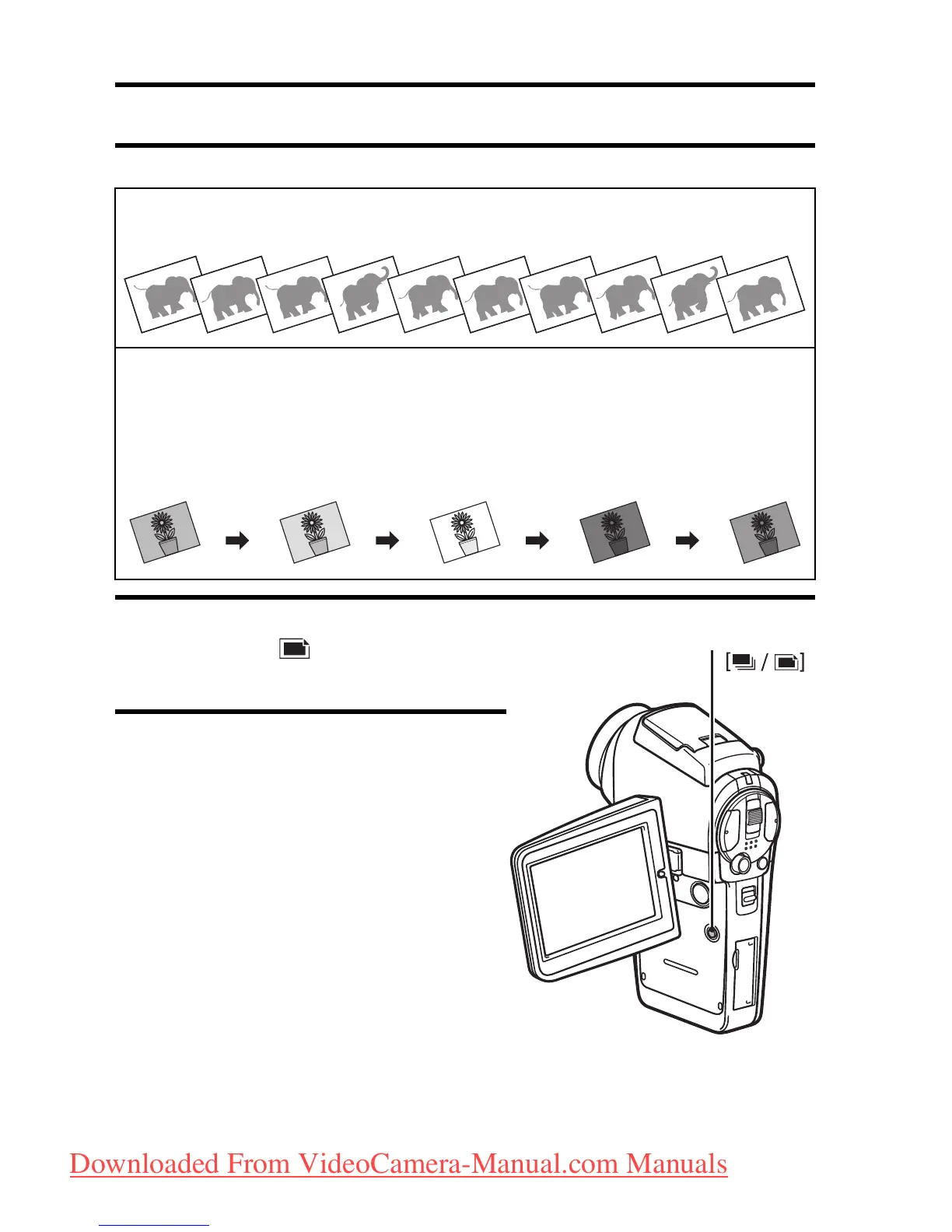 [ / ]

Downloaded From VideoCamera-Manual.com Manuals