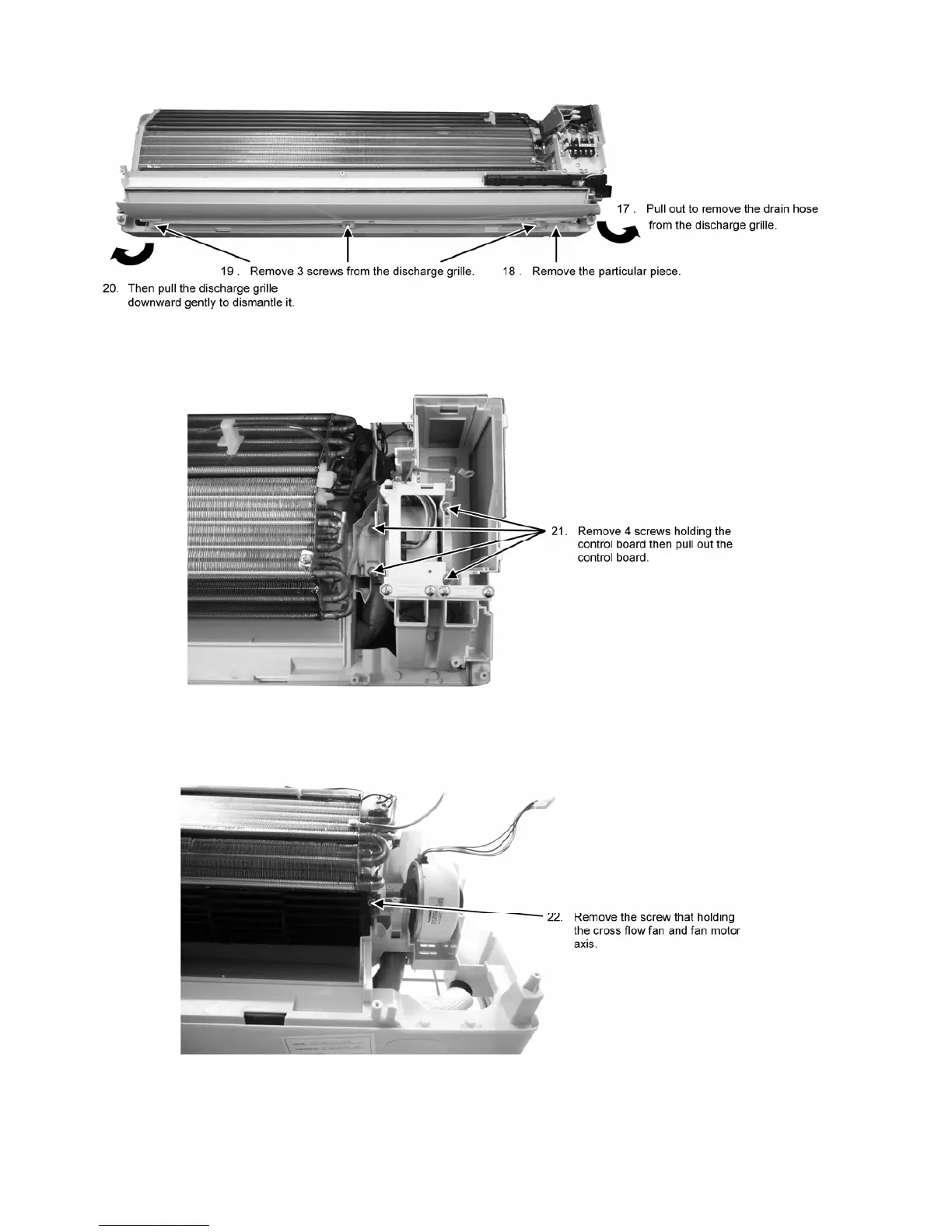 17 . Pull out to remove the drain hose from the discharge grille.

19 . Remove 3 screws from the discharge grille.

18 . Remove the particular piece.

20. Then pull the discharge grille downward gently to dismantle it.

21. Remove 4 screws holding the control board then pull out the control board.

22. Remove the screw that holding the cross flow fan and fan motor axis.