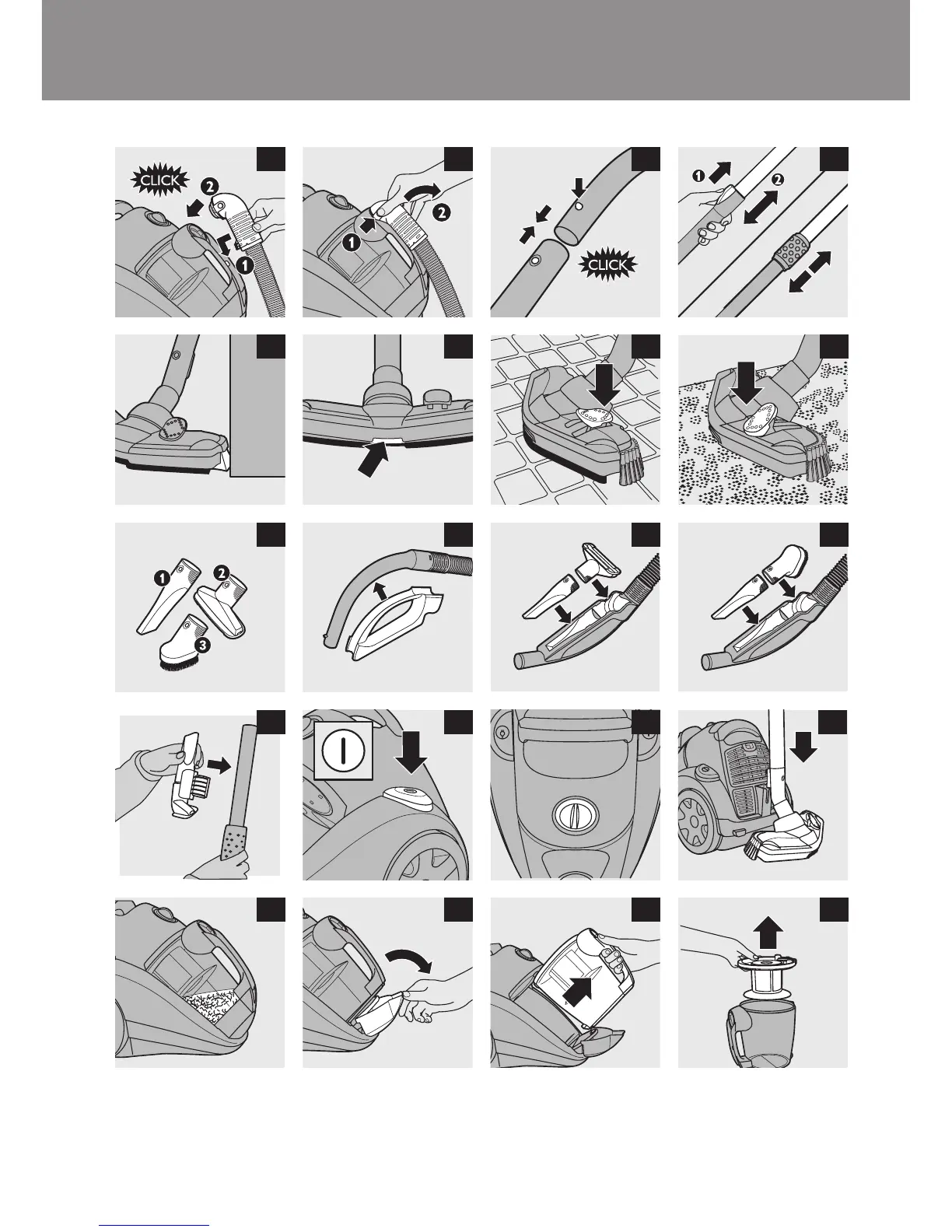 CLICK
2
1

1
2

CLICK

1
2

1
2
3