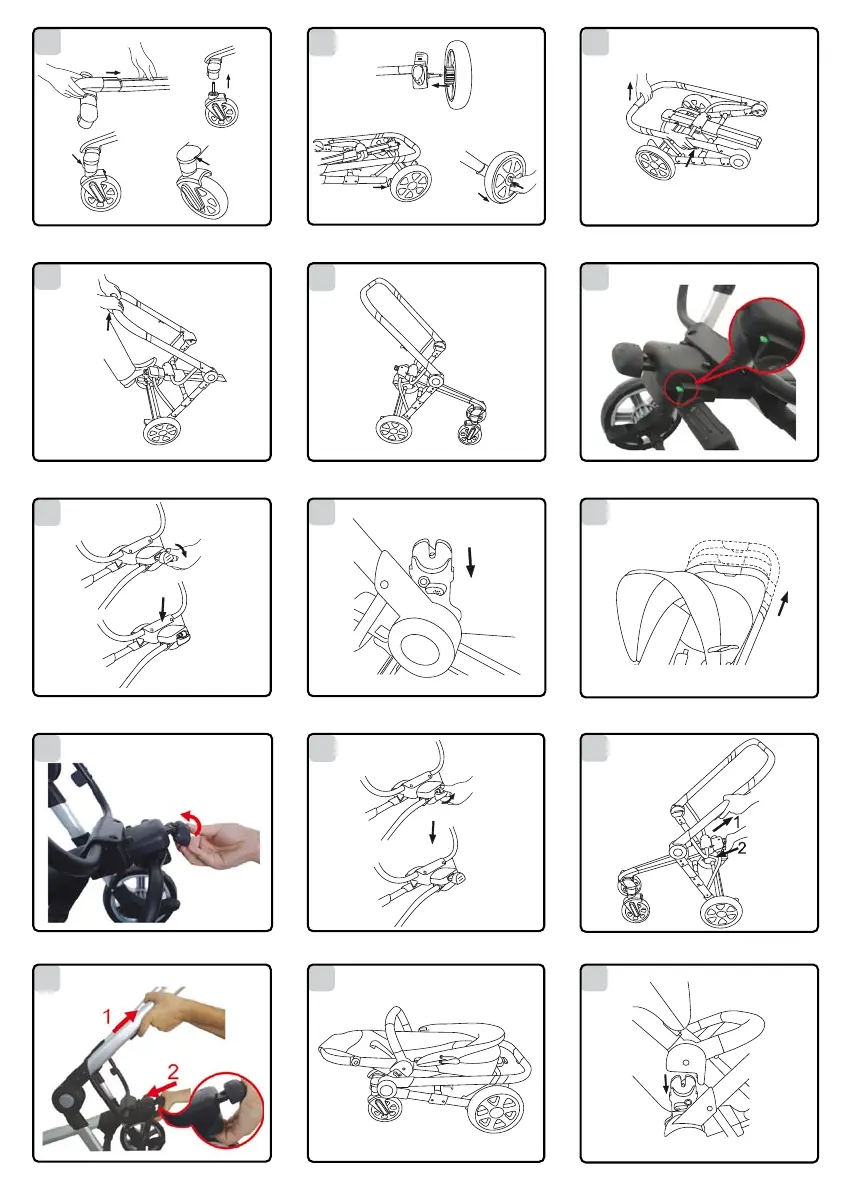 1
2
1
2