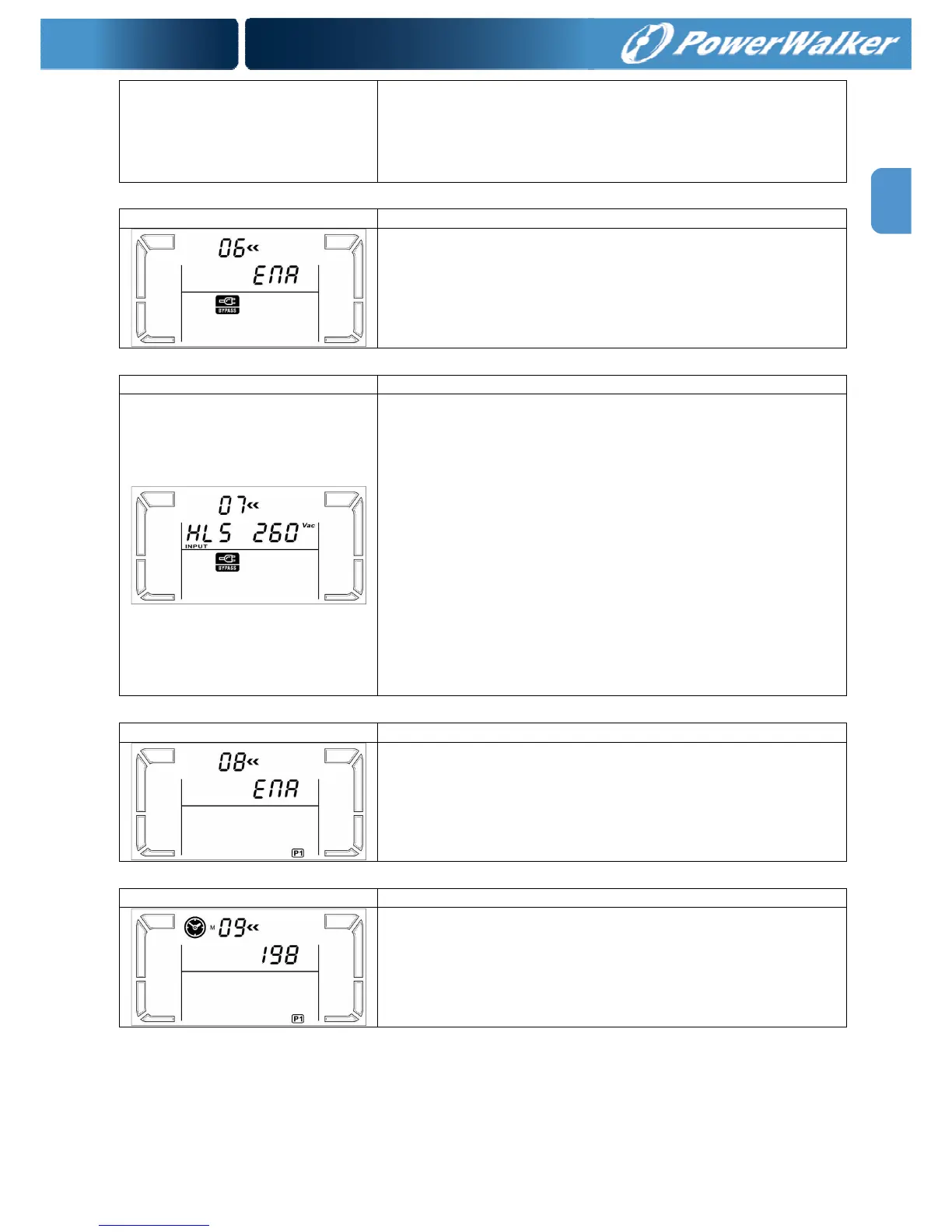 PowerWalker

06«
ENA
BYPASS

07«
HLS 260 Vac
INPUT
BYPASS

08«
ENA
P1

M 09«
198
P1