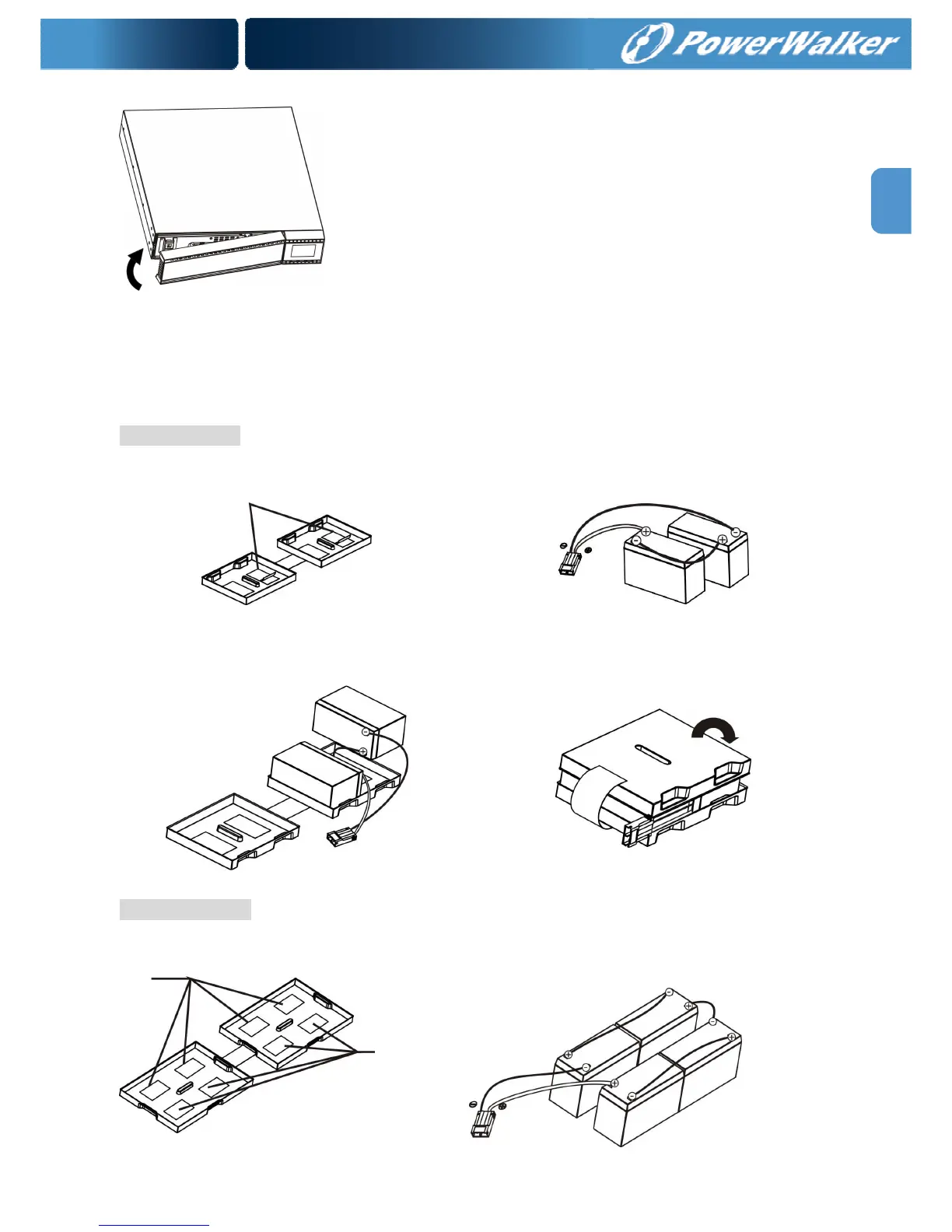 PowerWalker