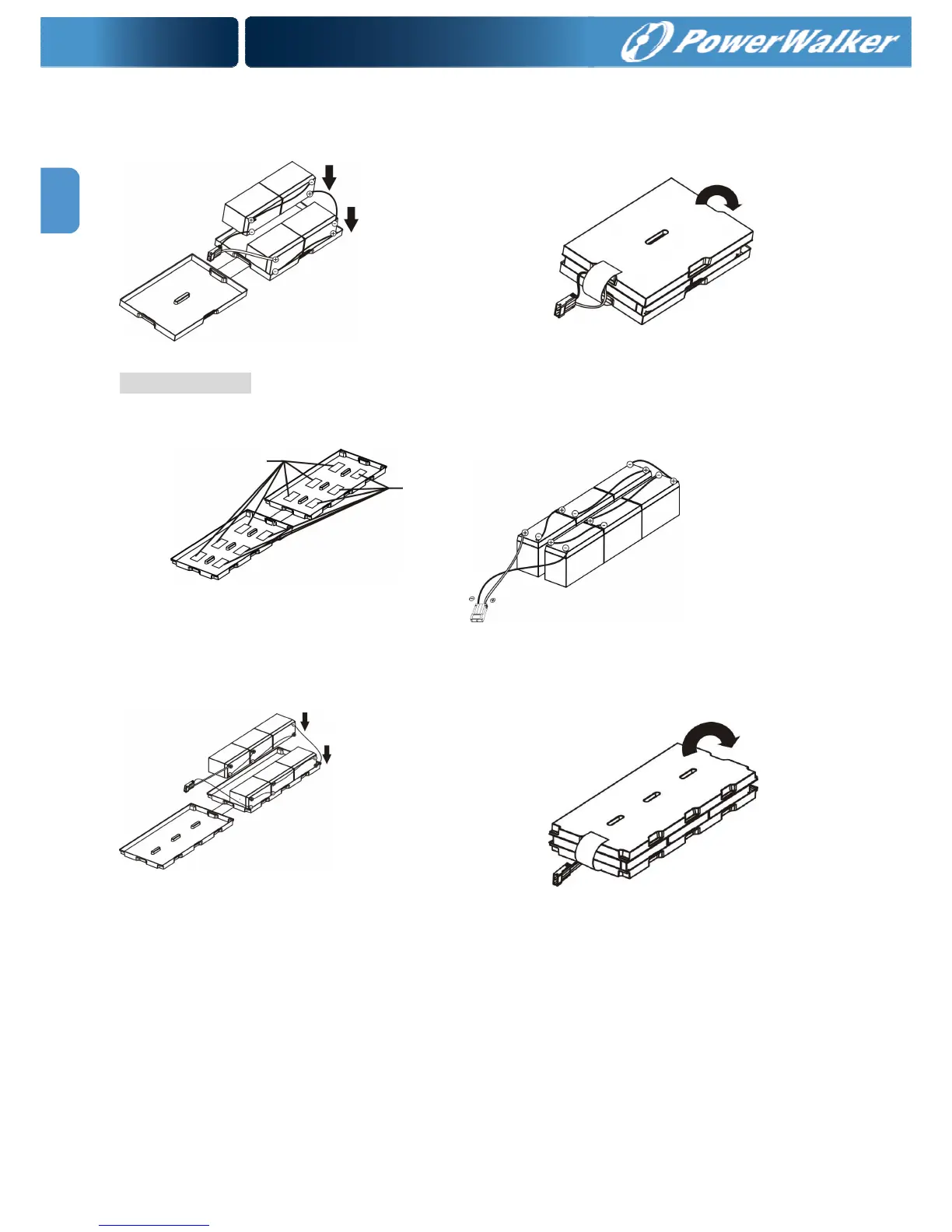 PowerWalker