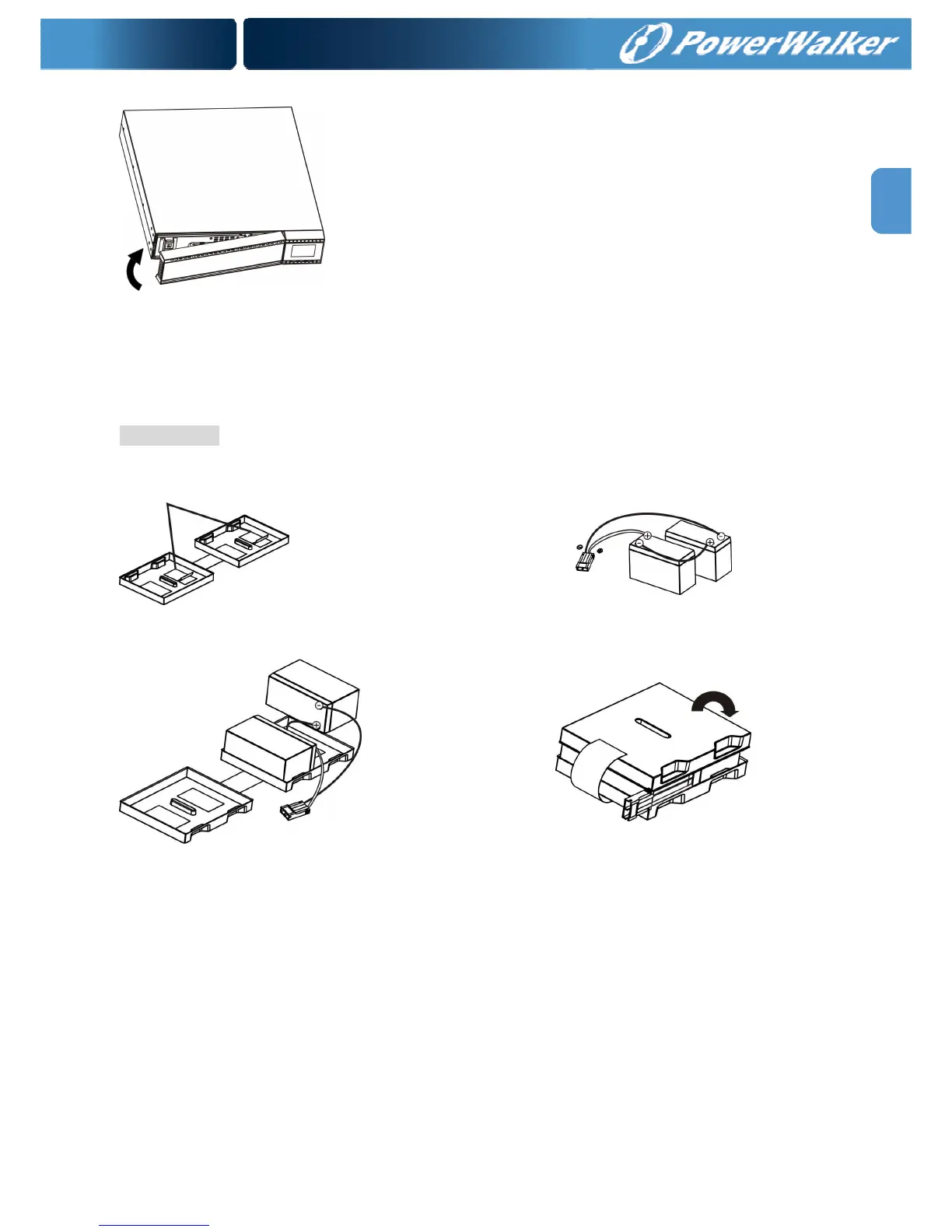 PowerWalker