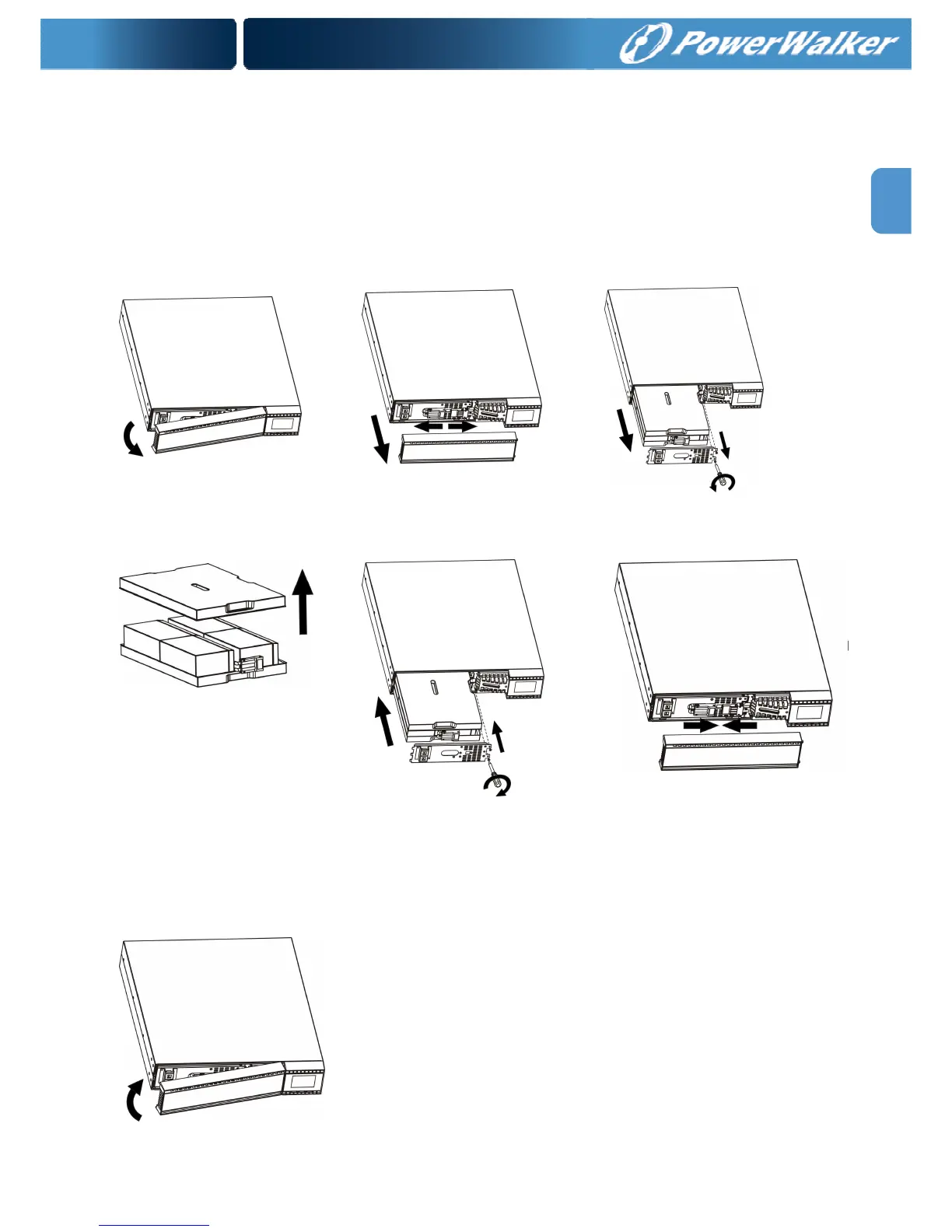 PowerWalker