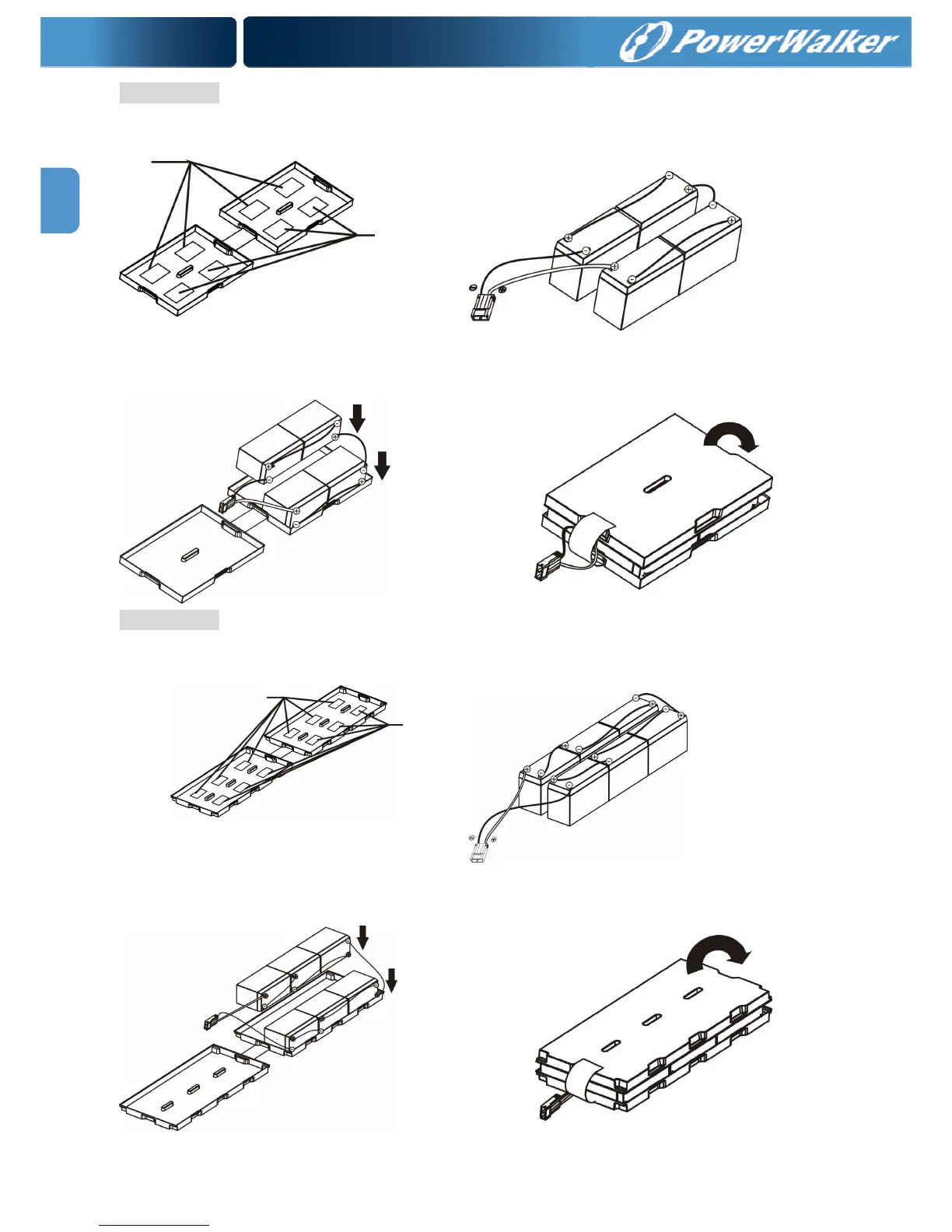 PowerWalker