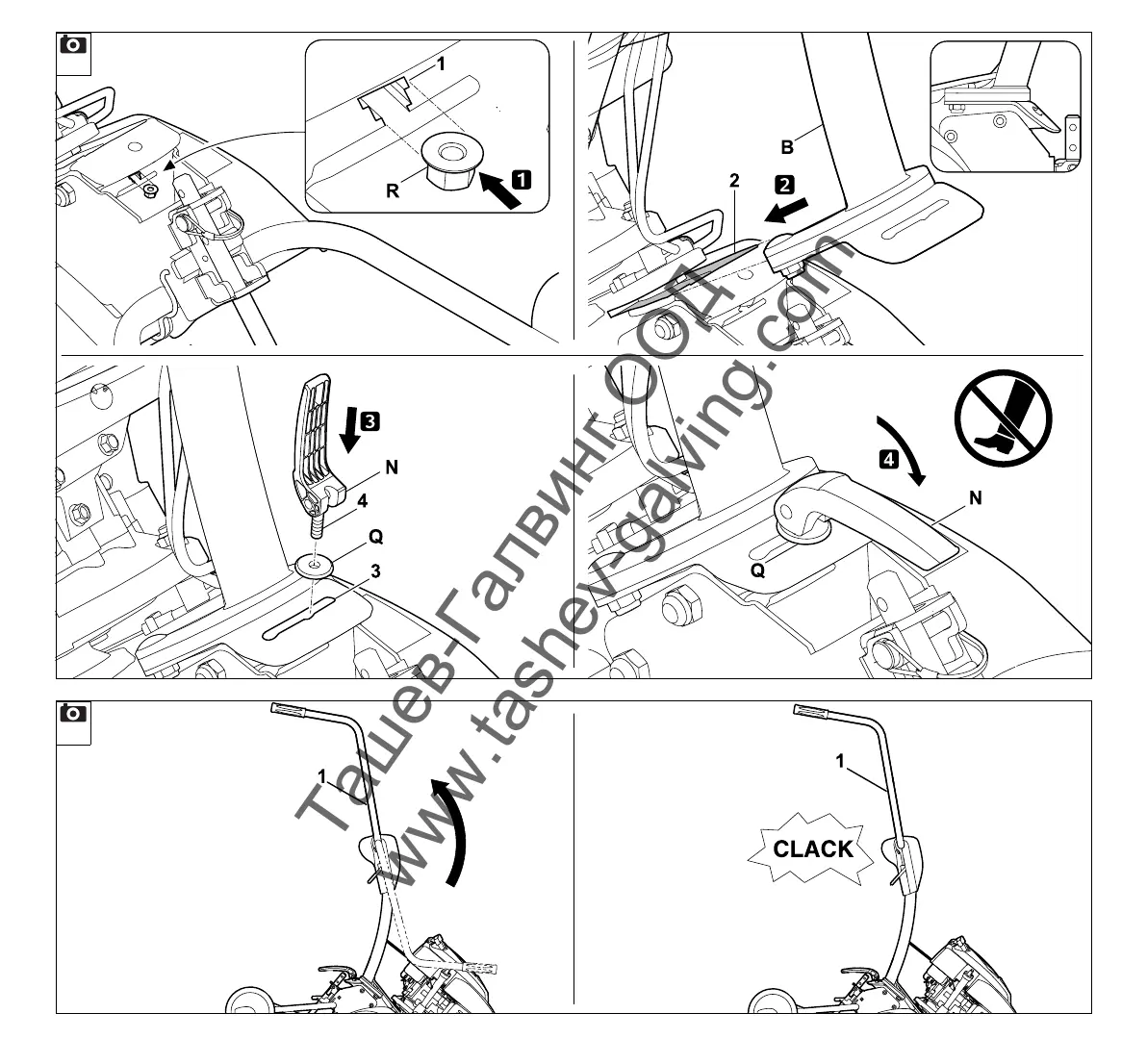 1
R
1
B
2
2
3
N
4
Q
3
4
N
Q
Ташев-Галвинг ООД
www.tashev-galving.com
1
1
CLACK