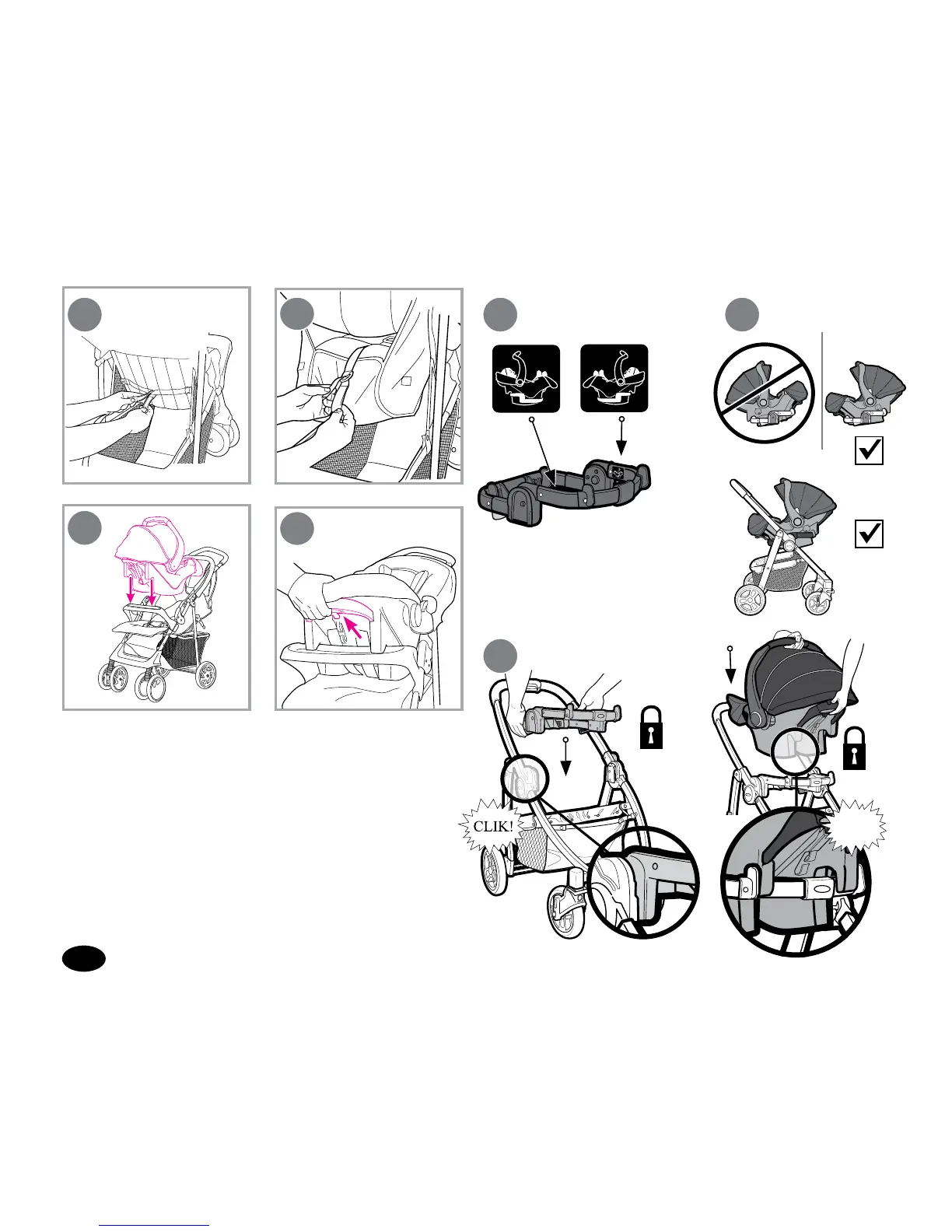 CLIK!