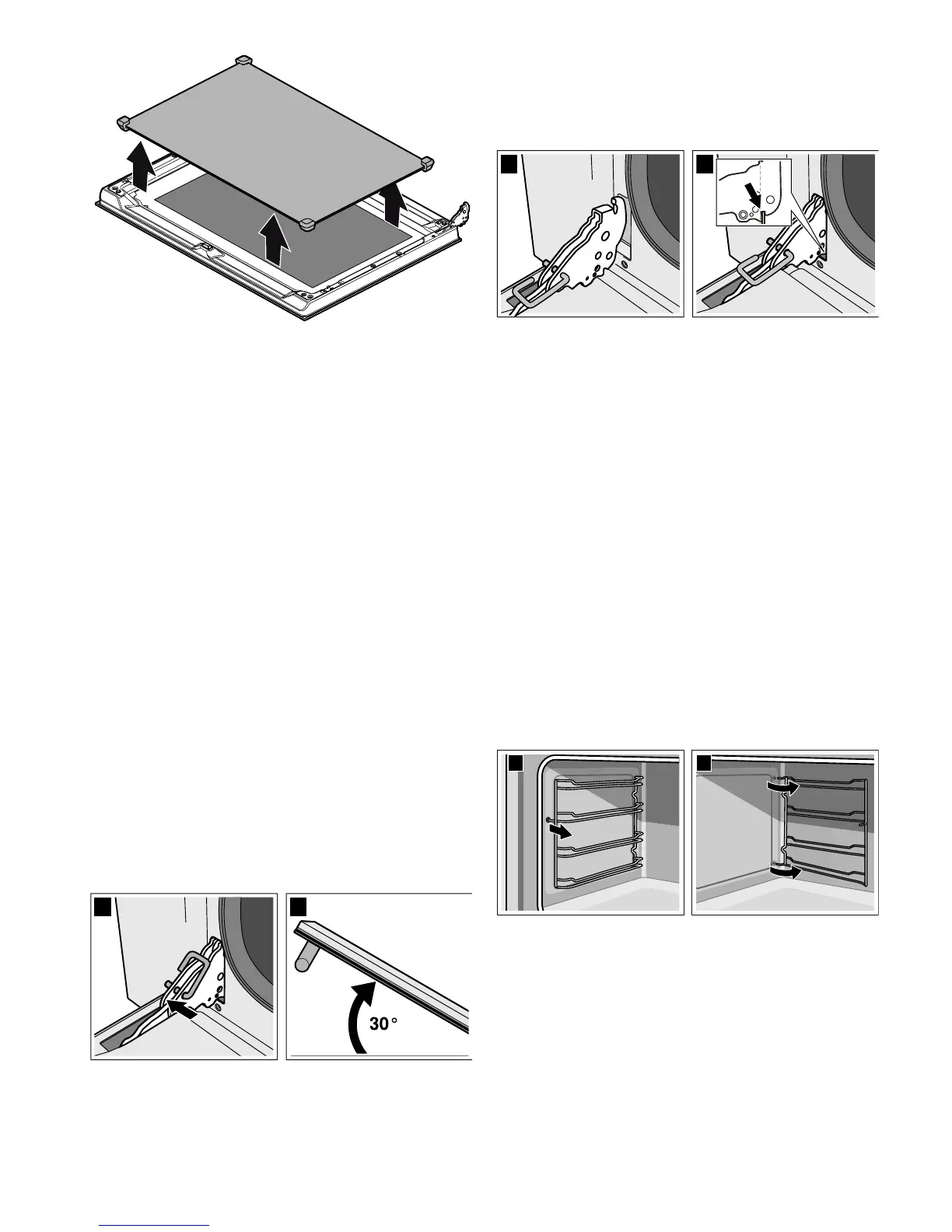 30°