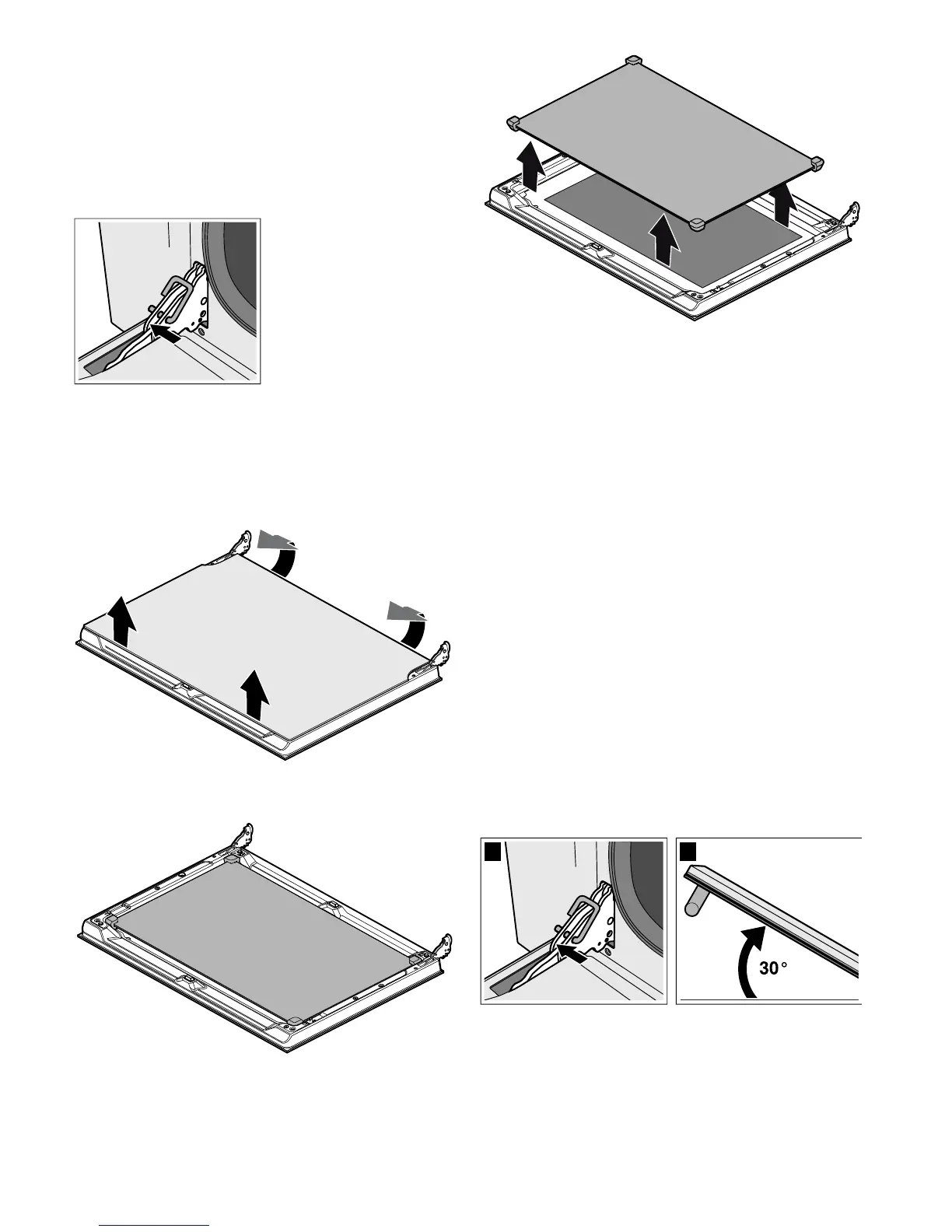 30°