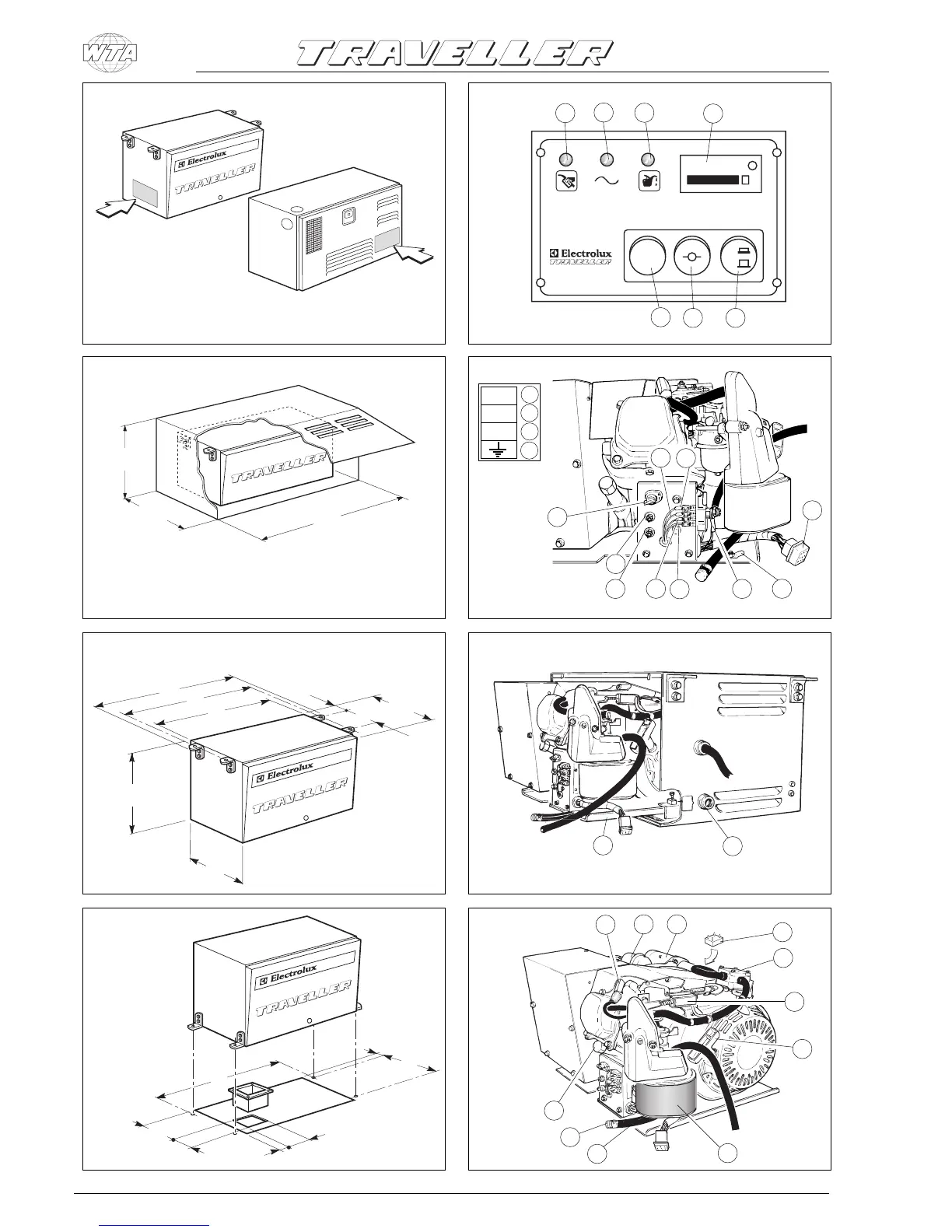 WTA
TRAVELLER

Electrolux
TRAVELLER

Electrolux
TRAVELLER

TRAVELLER

Electrolux
TRAVELLER

Electrolux
TRAVELLER