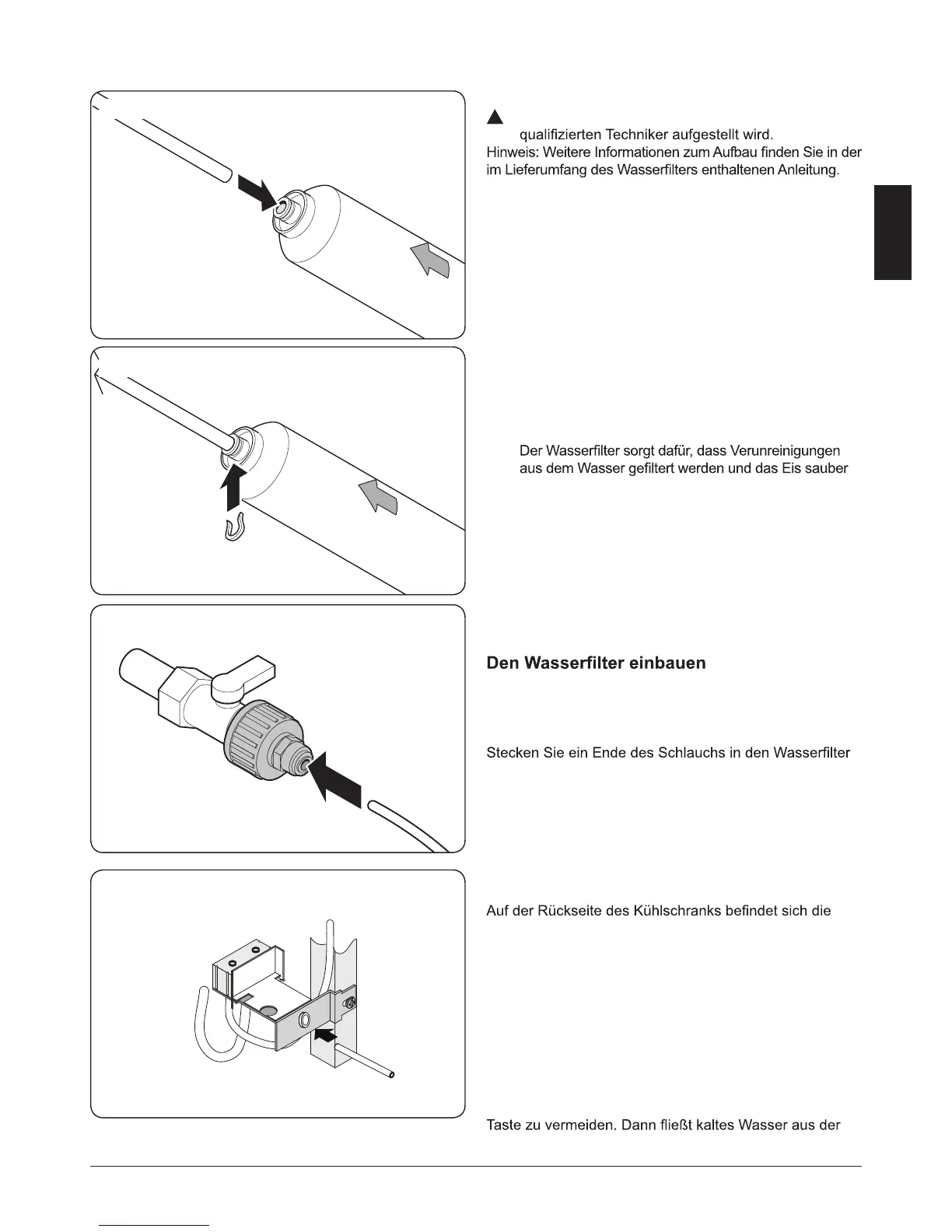 qualifizierten Techniker aufgestellt wird.
Hinweis: Weitere Informationen zum Aufbau finden Sie in der im Lieferumfang des Wasserfilters enthaltenen Anleitung.

Der Wasserfilter sorgt dafür, dass Verunreinigungen aus dem Wasser gefiltert werden und das Eis sauber

Den Wasserfilter einbauen

Stecken Sie ein Ende des Schlauchs in den Wasserfilter

Auf der Rückseite des Kühlschranks befindet sich die

Taste zu vermeiden. Dann fließt kaltes Wasser aus der