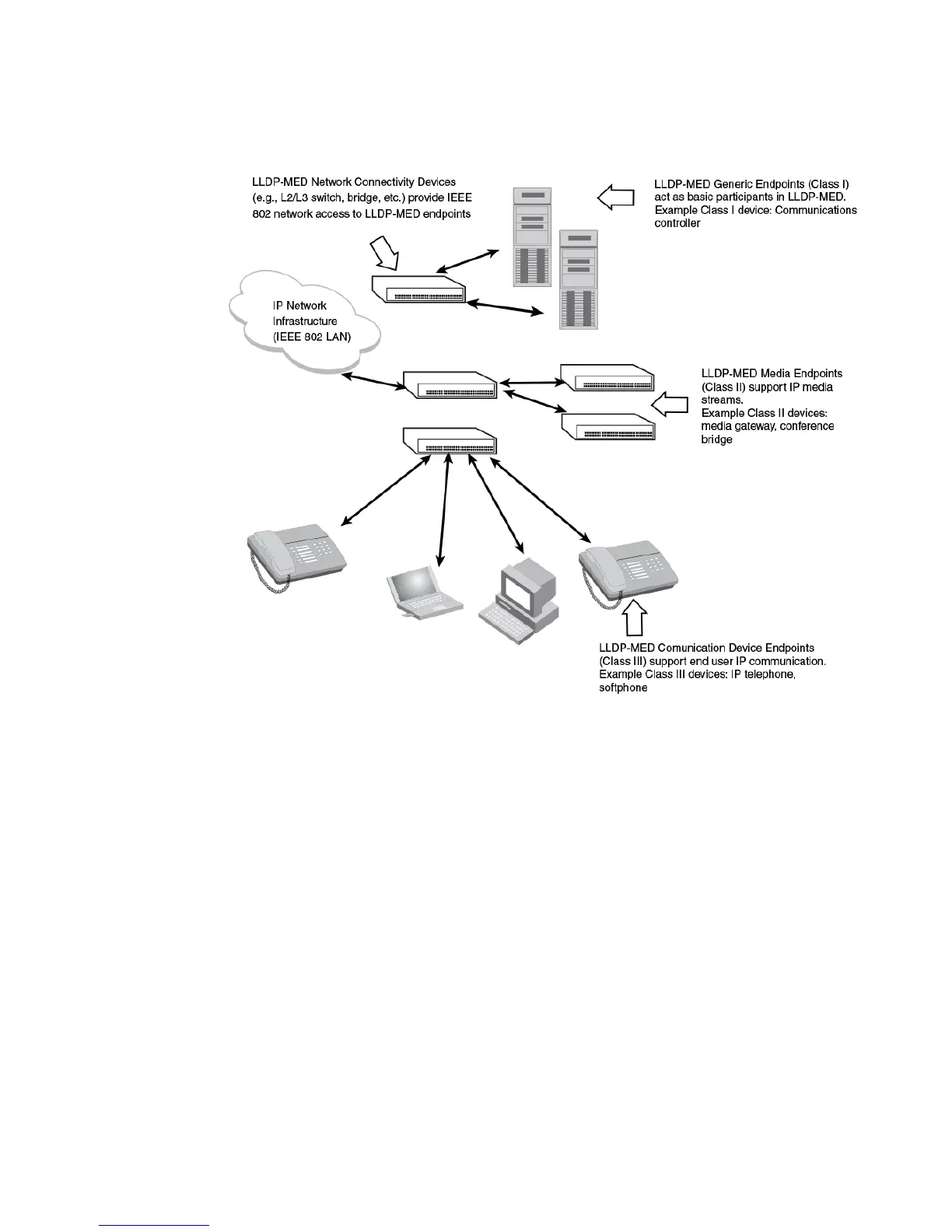 LLDP-MED Network Connectivity Devices (e.g., L2/L3 switch, bridge, etc.) provide IEEE 802 network access to LLDP-MED endpoints

LLDP-MED Generic Endpoints (Class I) act as basic participants in LLDP-MED. Example Class I device: Communications controller

IP Network Infrastructure (IEEE 802 LAN)

LLDP-MED Media Endpoints (Class II) support IP media streams. Example Class II devices: media gateway, conference bridge

LLDP-MED Comunication Device Endpoints (Class III) support end user IP communication. Example Class III devices: IP telephone, softphone