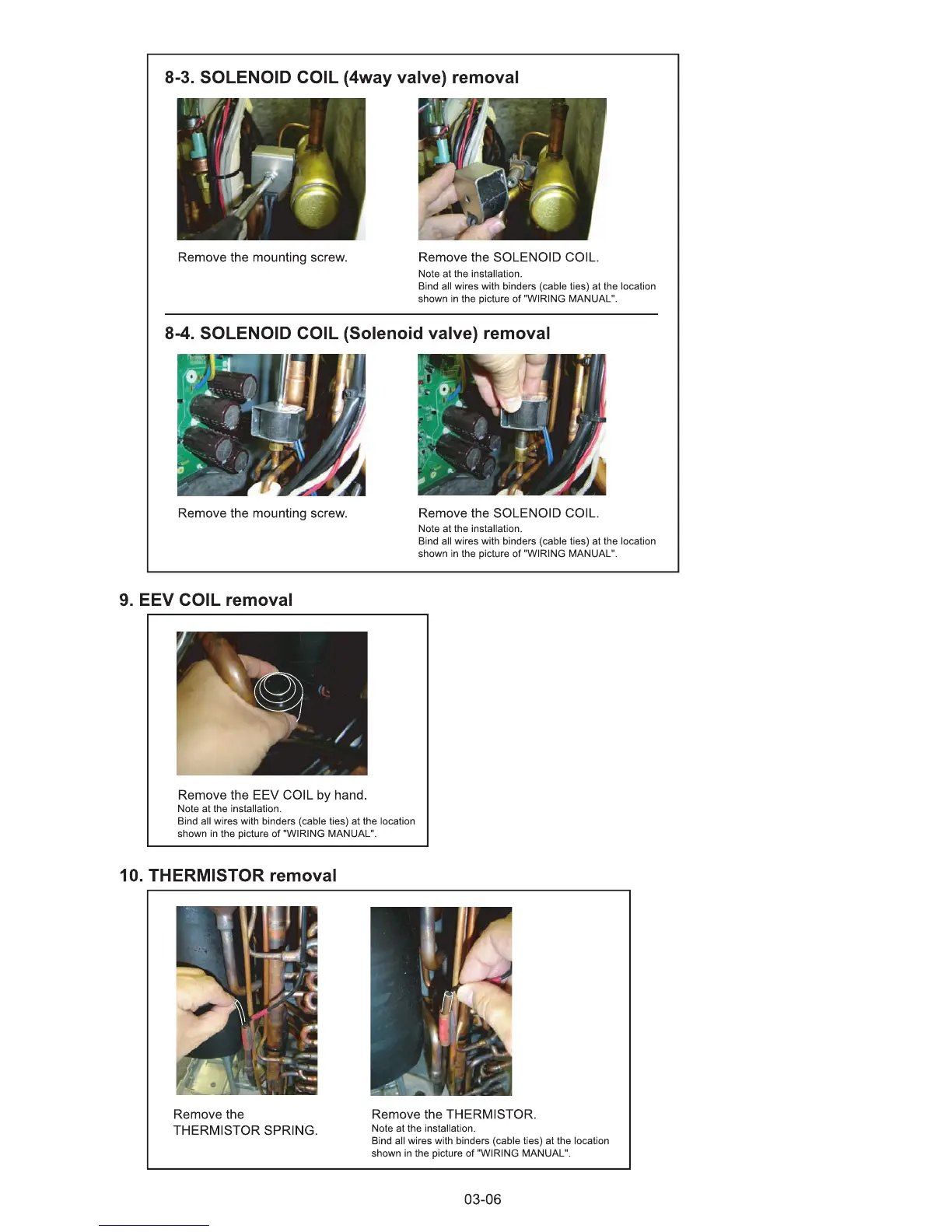 8-3. SOLENOID COIL (4way valve) removal

Remove the mounting screw.

Remove the SOLENOID COIL.
Note at the installation.
Bind all wires with binders (cable ties) at the location shown in the picture of "WIRING MANUAL".

8-4. SOLENOID COIL (Solenoid valve) removal

Remove the mounting screw.

Remove the SOLENOID COIL.
Note at the installation.
Bind all wires with binders (cable ties) at the location shown in the picture of "WIRING MANUAL".

9. EEV COIL removal

Remove the EEV COIL by hand.
Note at the installation.
Bind all wires with binders (cable ties) at the location shown in the picture of "WIRING MANUAL".

10. THERMISTOR removal

Remove the THERMISTOR SPRING.

Remove the THERMISTOR.
Note at the installation.
Bind all wires with binders (cable ties) at the location shown in the picture of "WIRING MANUAL".

03-06