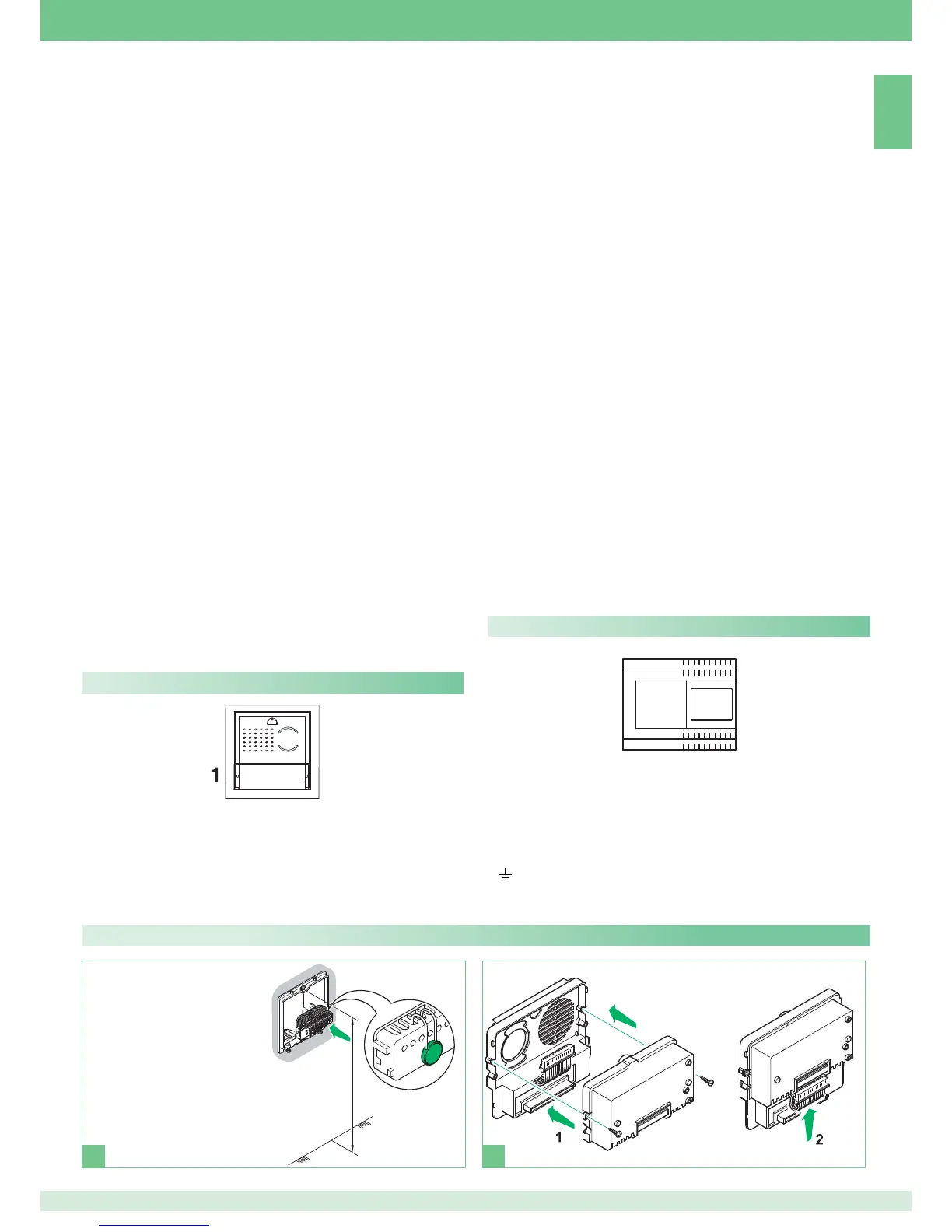 1

1

2