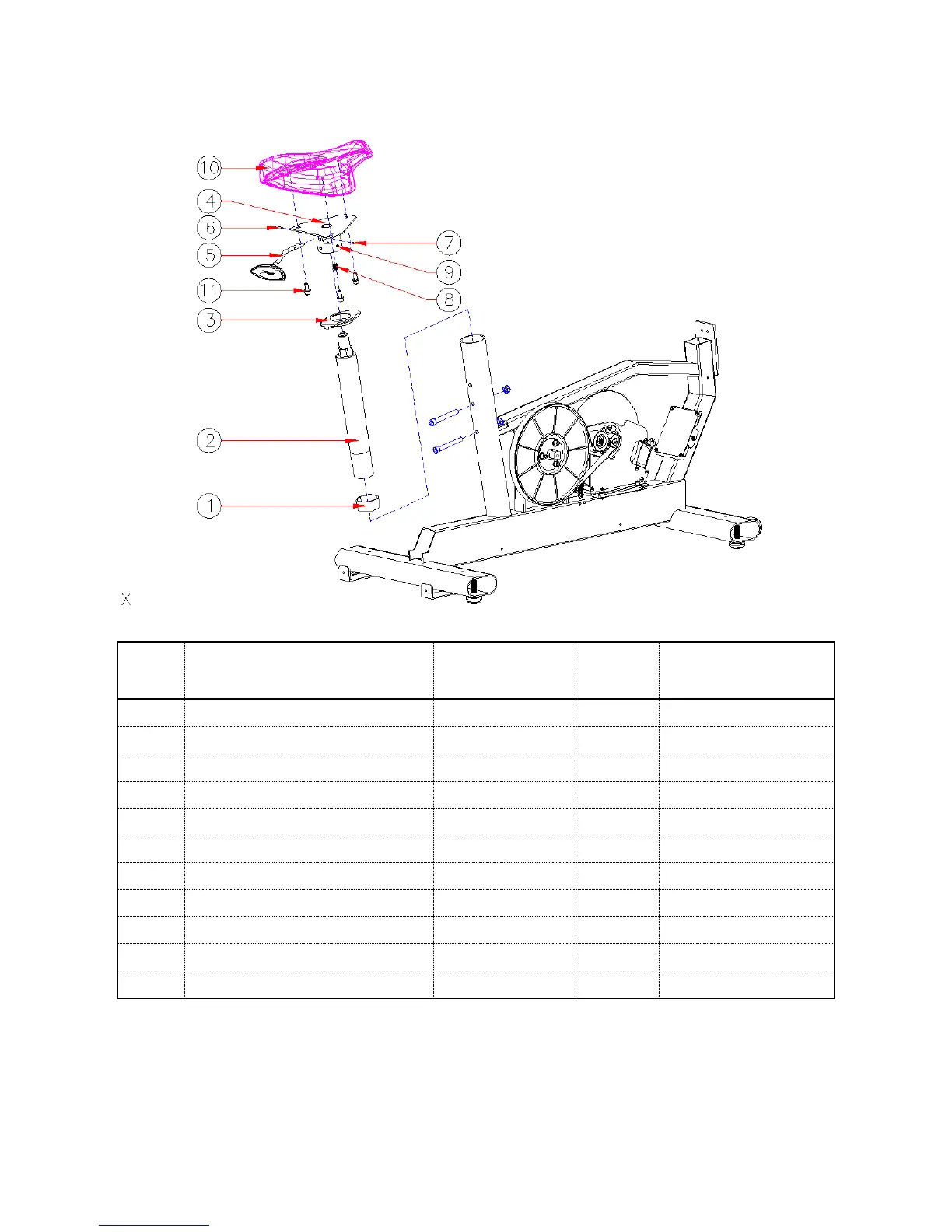 10
4
6
5
11
3
2
1
7
9
8
X