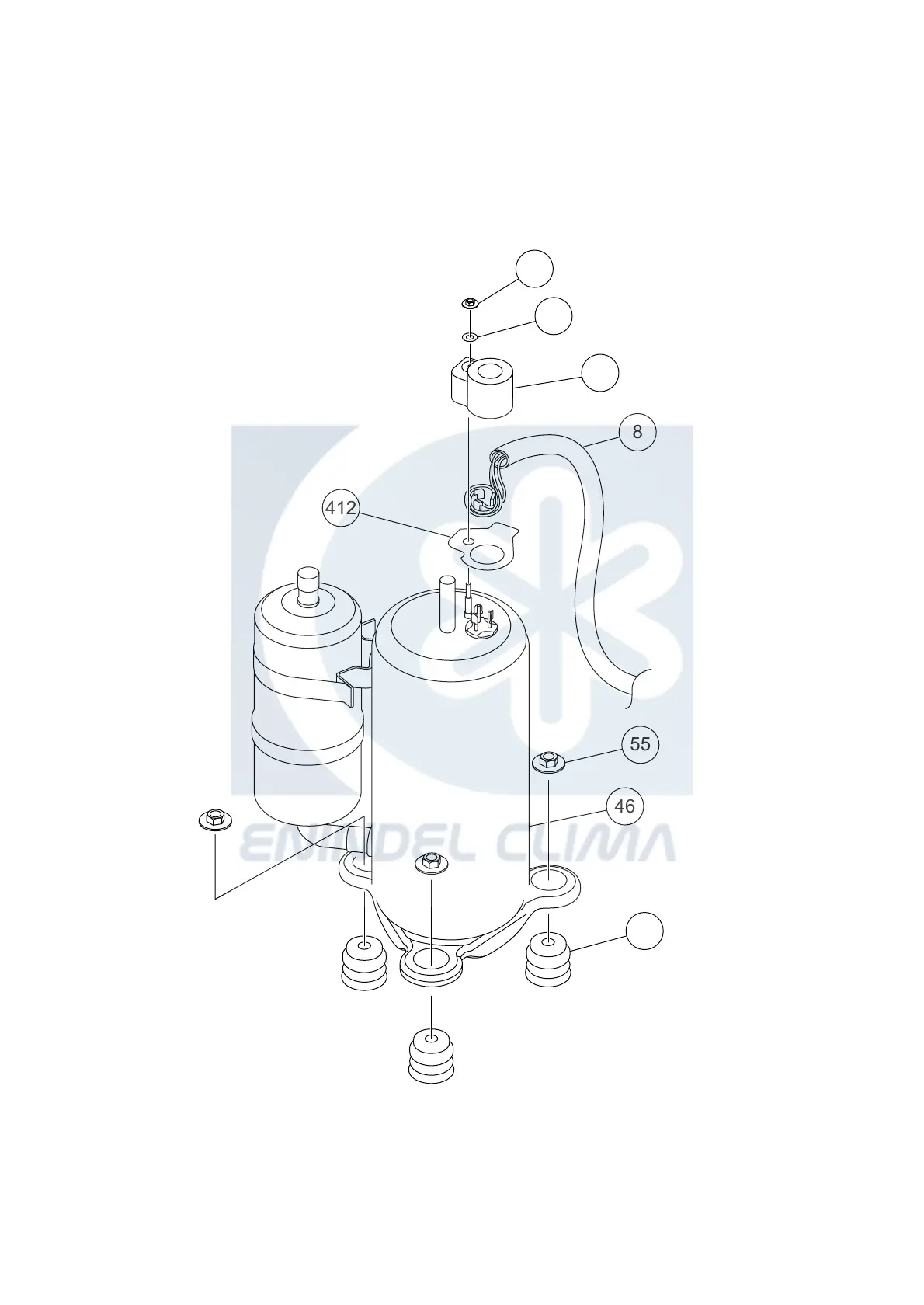 8
412
55
46
EMMDEL CLIMA