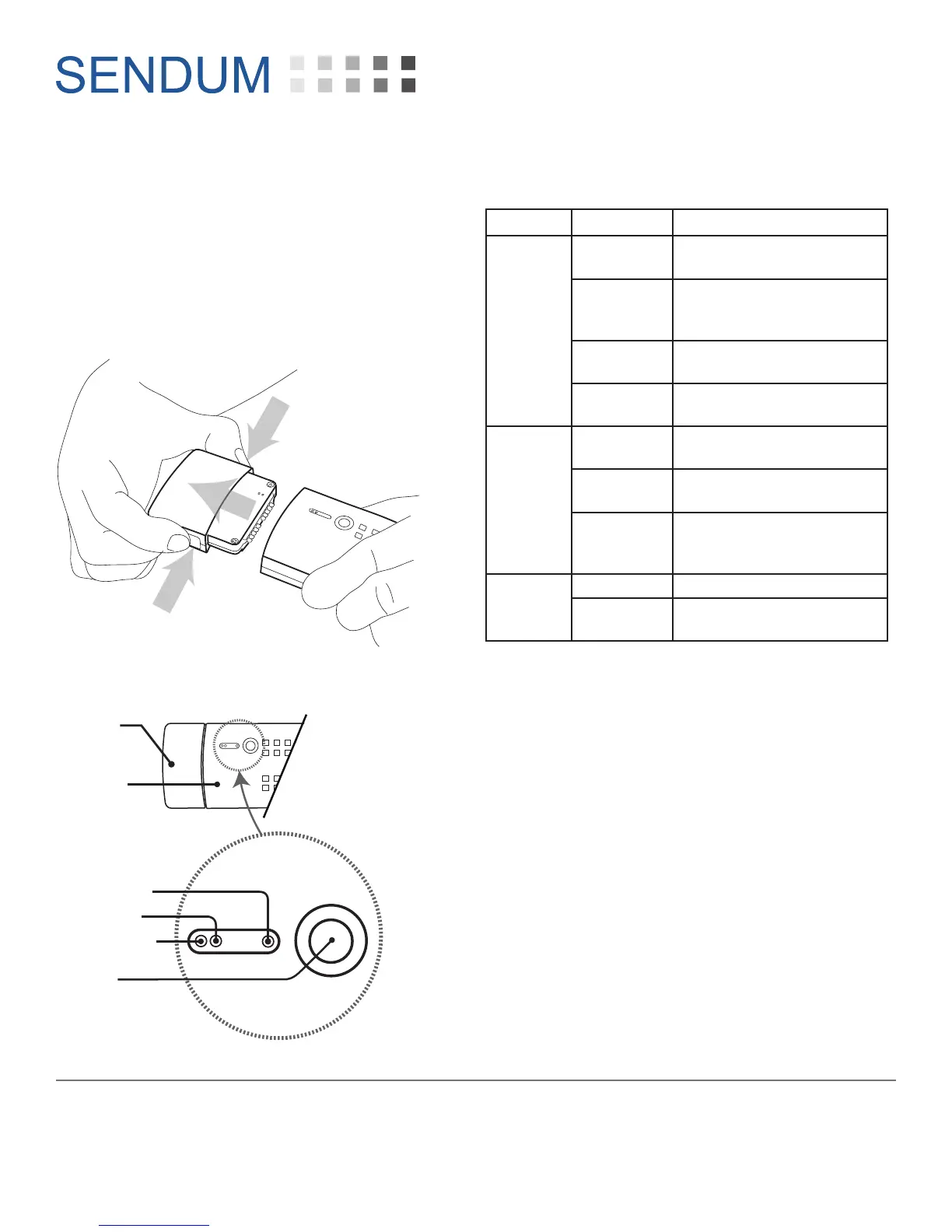 SENDUM