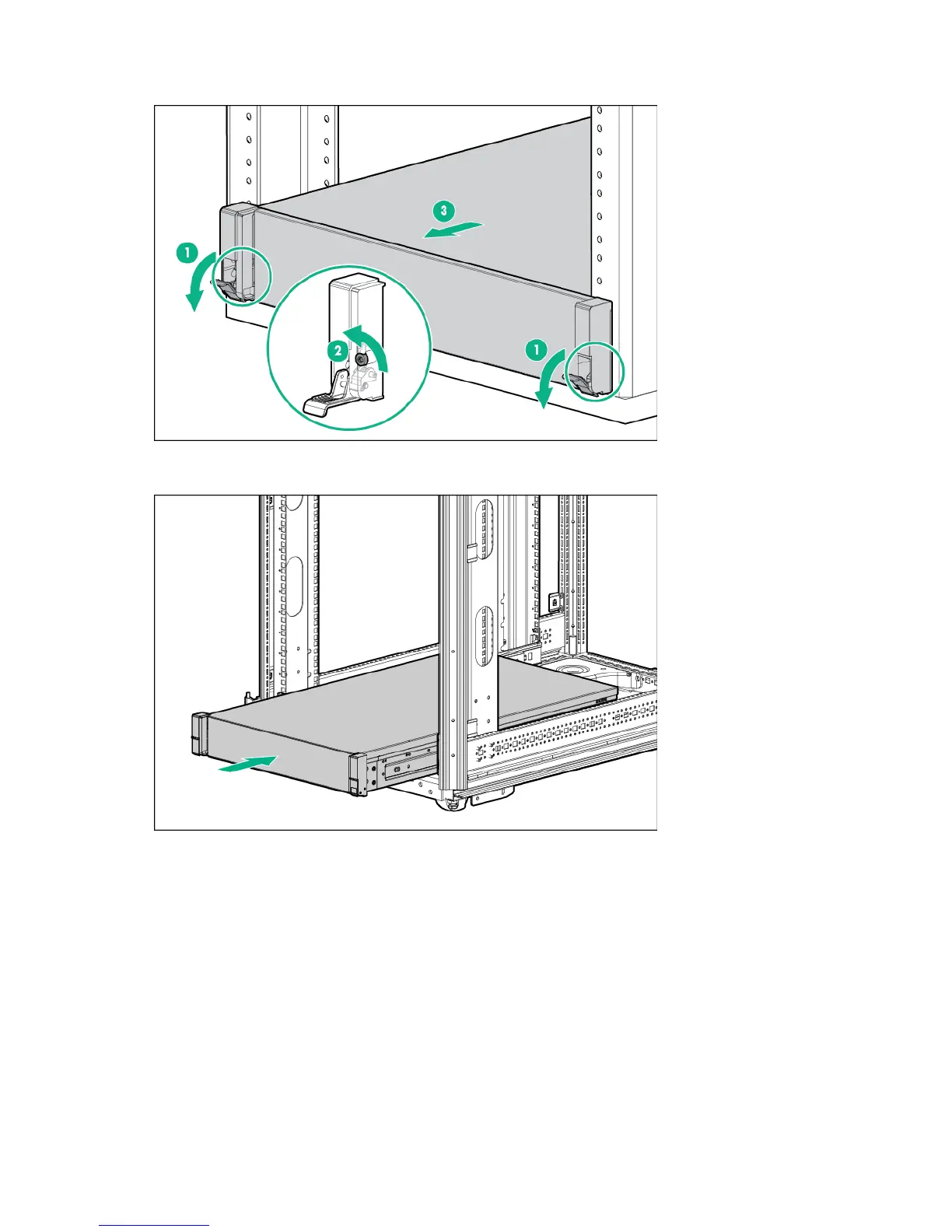 1
3
2
1