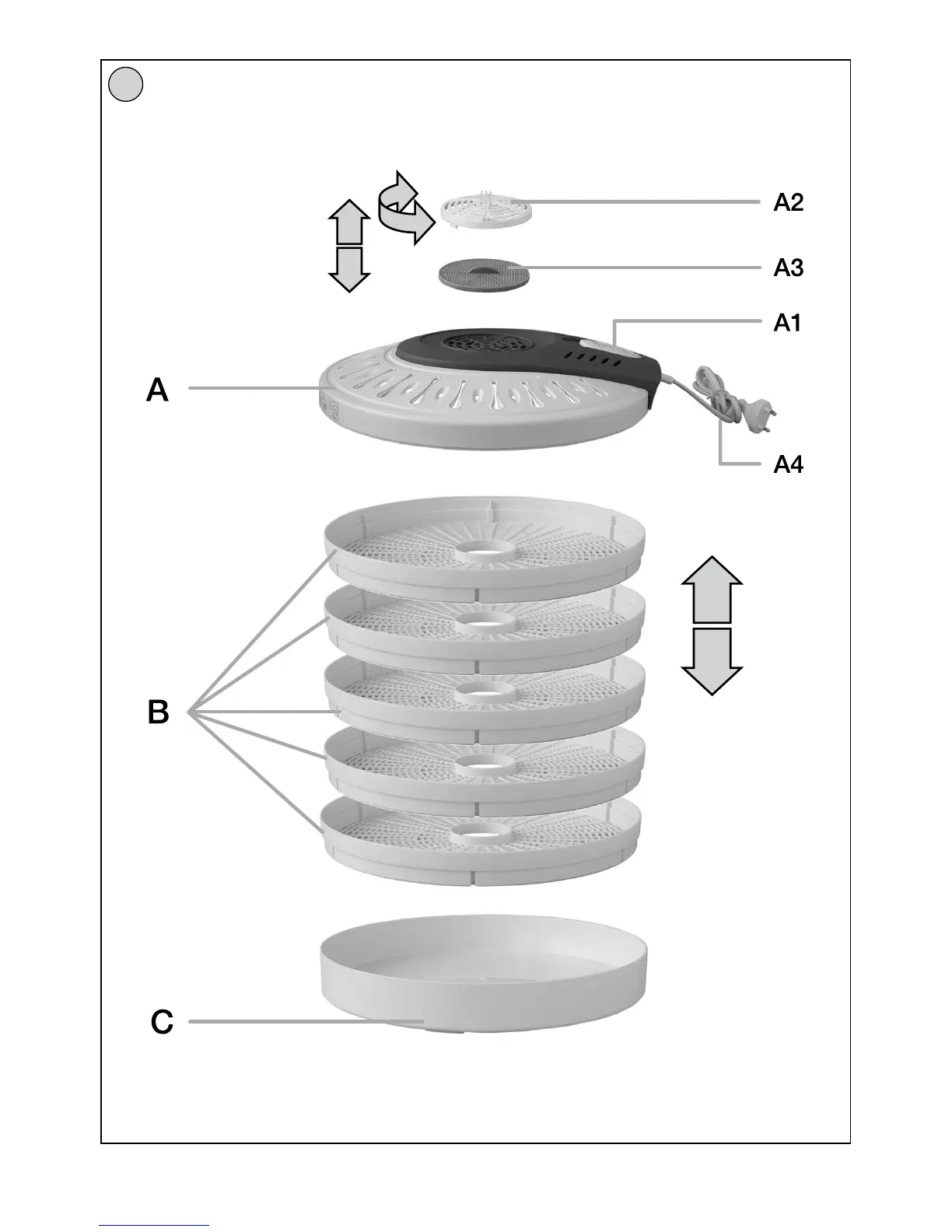 A2
A3
A1
A
A4
B
C