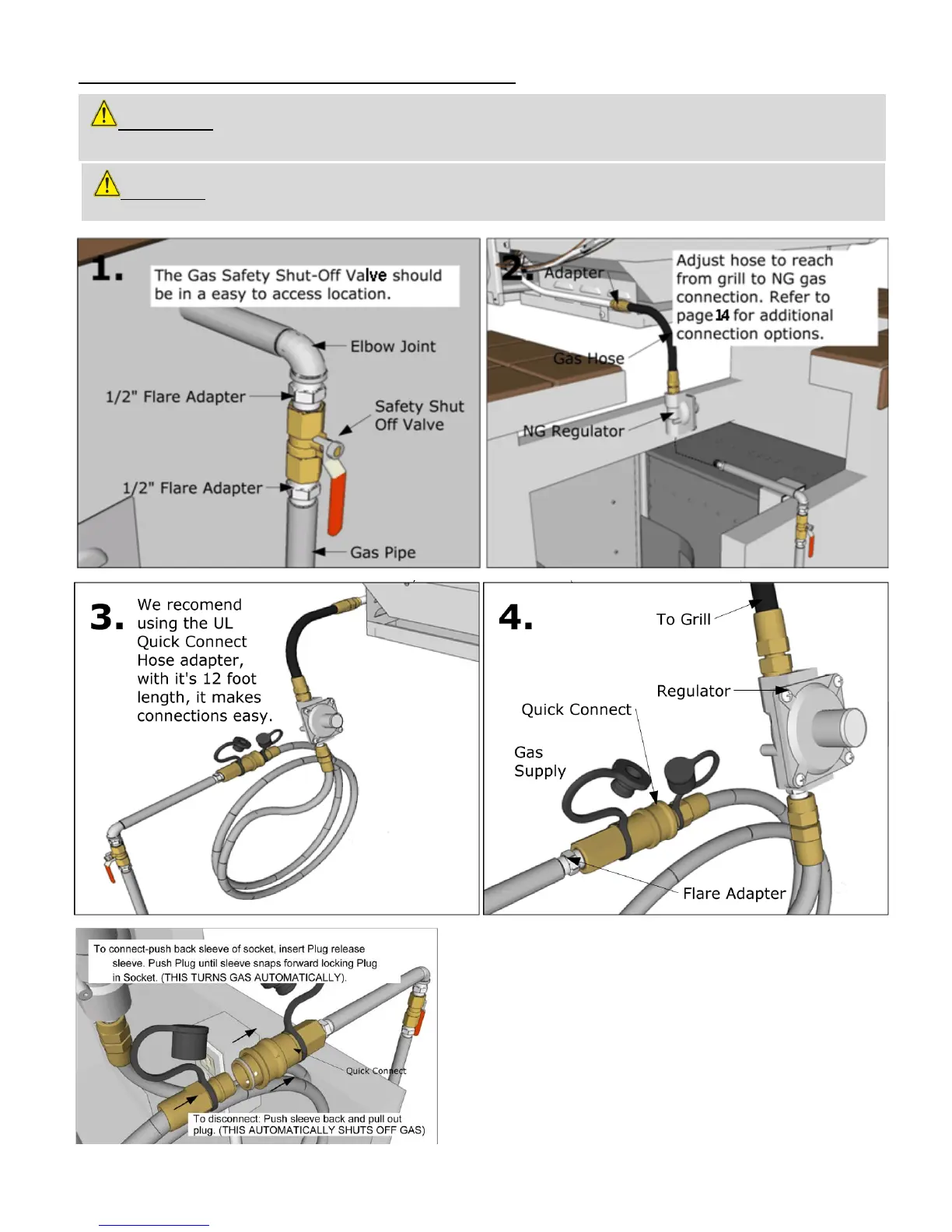 1. The Gas Safety Shut-Off Valve should be in a easy to access location.

Elbow Joint

1/2" Flare Adapter

Safety Shut Off Valve

1/2" Flare Adapter

Gas Pipe

2. Adapter

Adjust hose to reach from grill to NG gas connection. Refer to page 14 for additional connection options.

Gas Hose

NG Regulator

3. We recomend using the UL Quick Connect Hose adapter, with it's 12 foot length, it makes connections easy.

4. To Grill

Regulator

Quick Connect

Gas Supply

Flare Adapter

To connect-push back sleeve of socket, insert Plug release sleeve. Push Plug until sleeve snaps forward locking Plug in Socket. (THIS TURNS GAS AUTOMATICALLY).

Quick Connect

To disconnect: Push sleeve back and pull out plug. (THIS AUTOMATICALLY SHUTS OFF GAS)