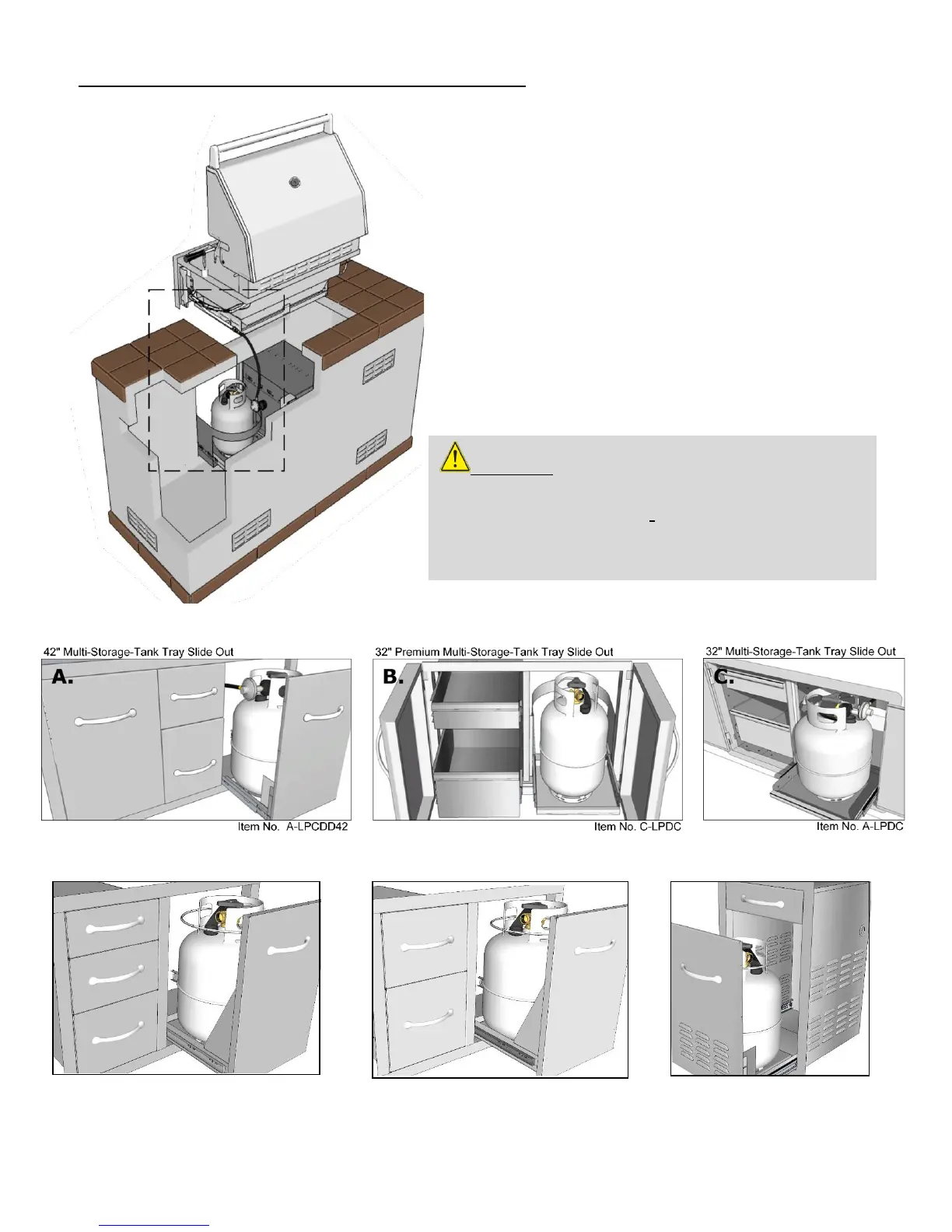 42" Multi-Storage-Tank Tray Slide Out

A.

Item No. A-LPCDD42

32" Premium Multi-Storage-Tank Tray Slide Out

B.

Item No. C-LPDC

32" Multi-Storage-Tank Tray Slide Out

C.

Item No. A-LPDC