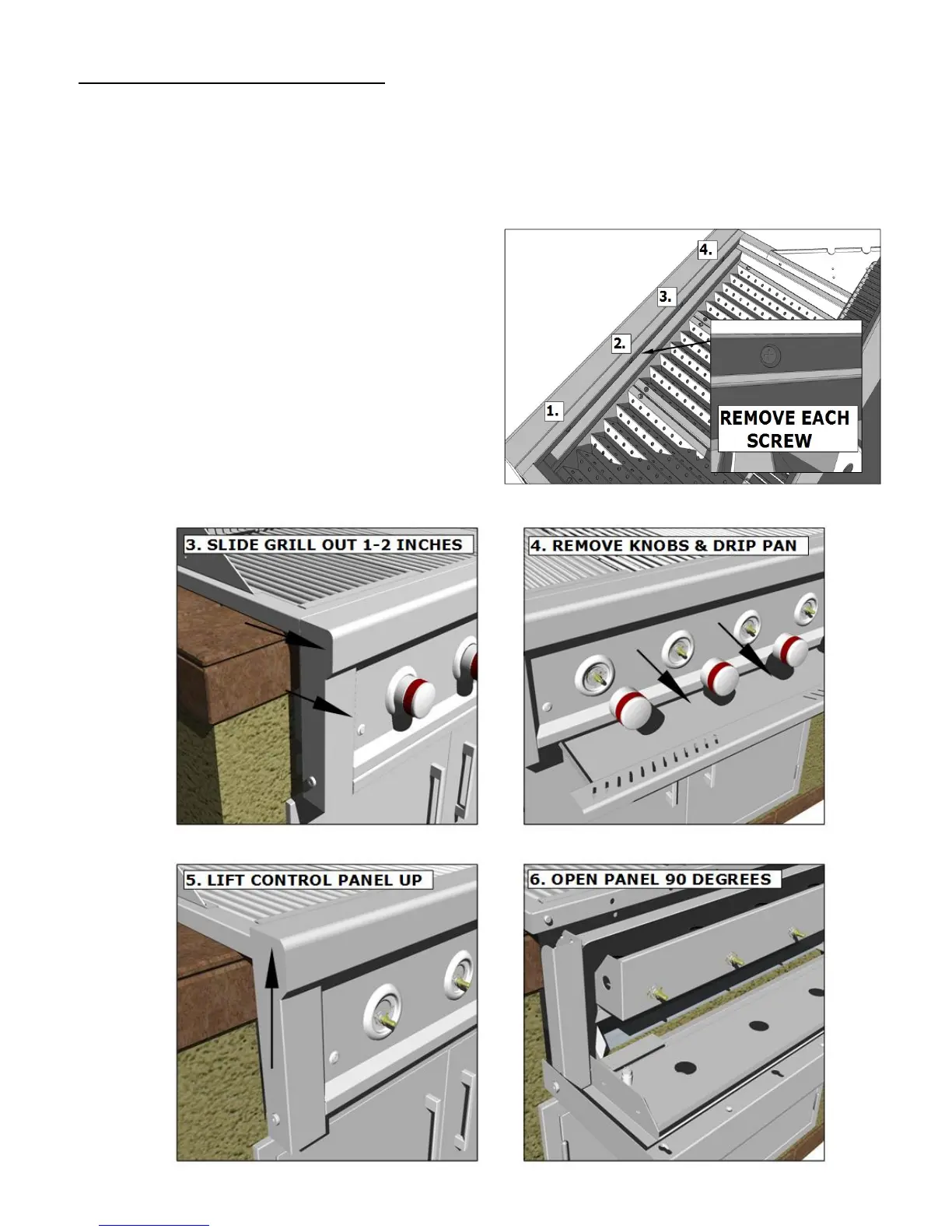 4.

3.

2.

1.

REMOVE EACH SCREW

3. SLIDE GRILL OUT 1-2 INCHES

4. REMOVE KNOBS & DRIP PAN

5. LIFT CONTROL PANEL UP

6. OPEN PANEL 90 DEGREES