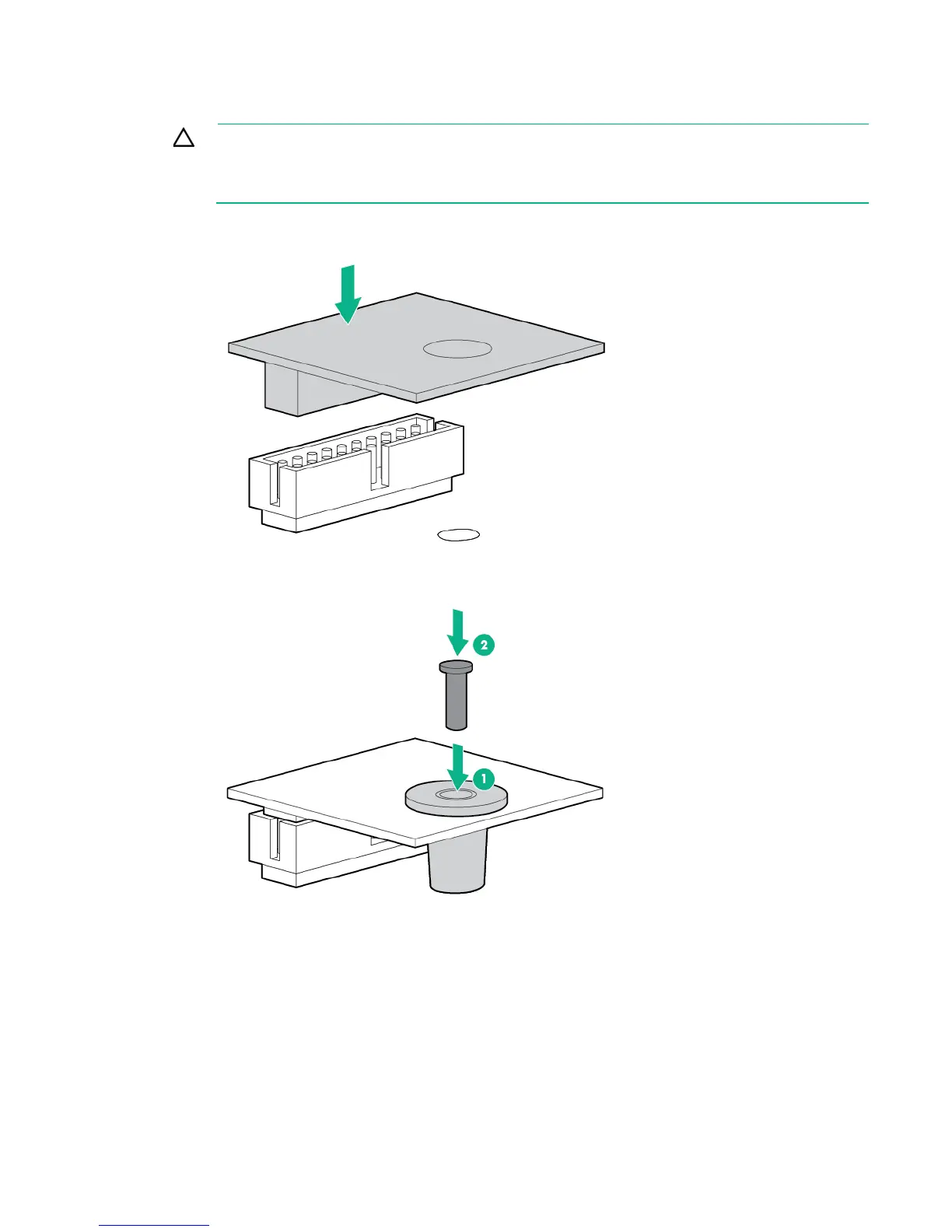 2

1