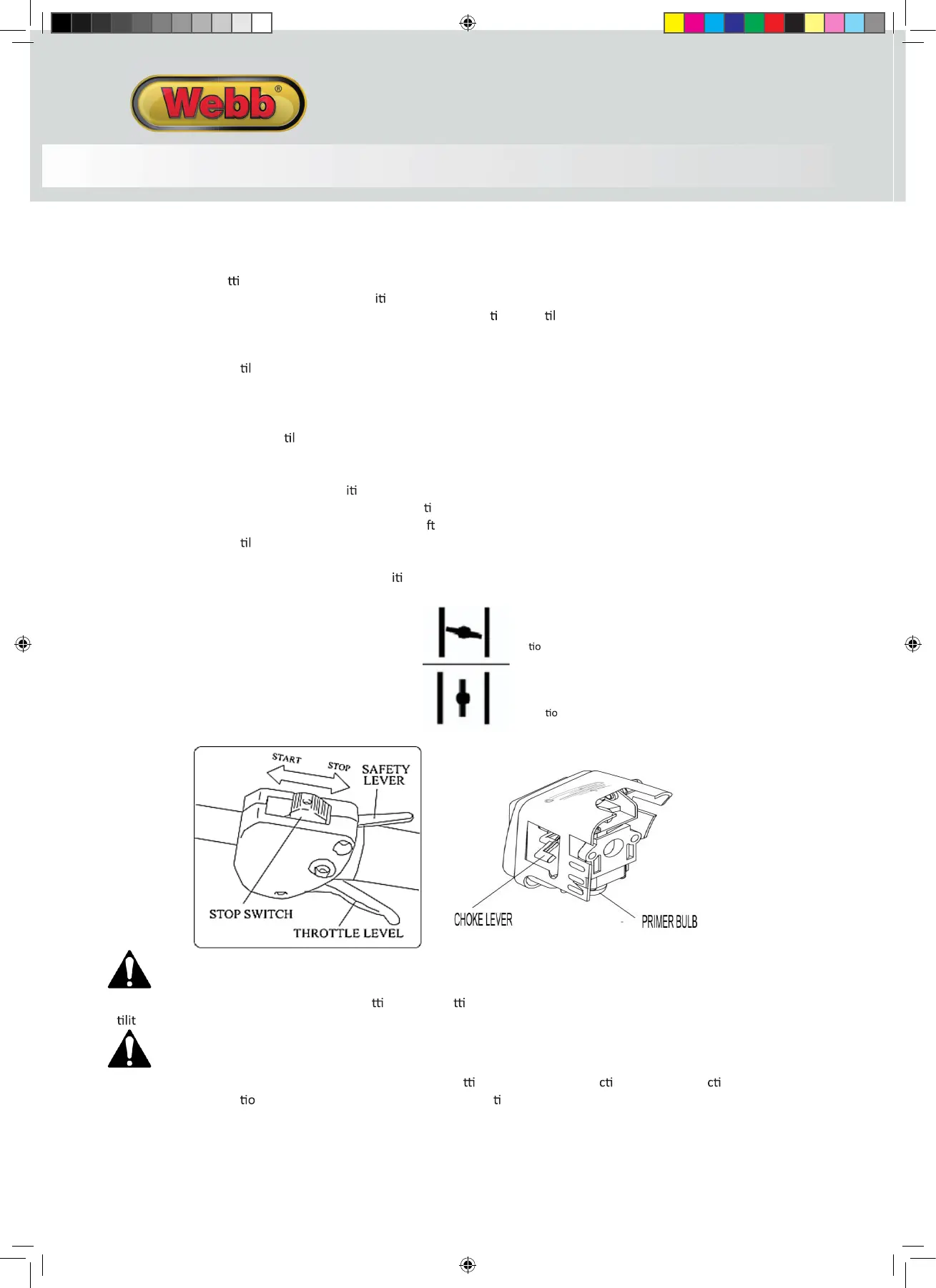 Webb®

tti
iti
ti til

til

til

iti
ti
ft
til

iti

tio

tio

START STOP SAFETY LEVER

STOP SWITCH

THROTTLE LEVEL

CHOKE LEVER

PRIMER BULB

tti tti
tilit

tti cti cti
tio ti