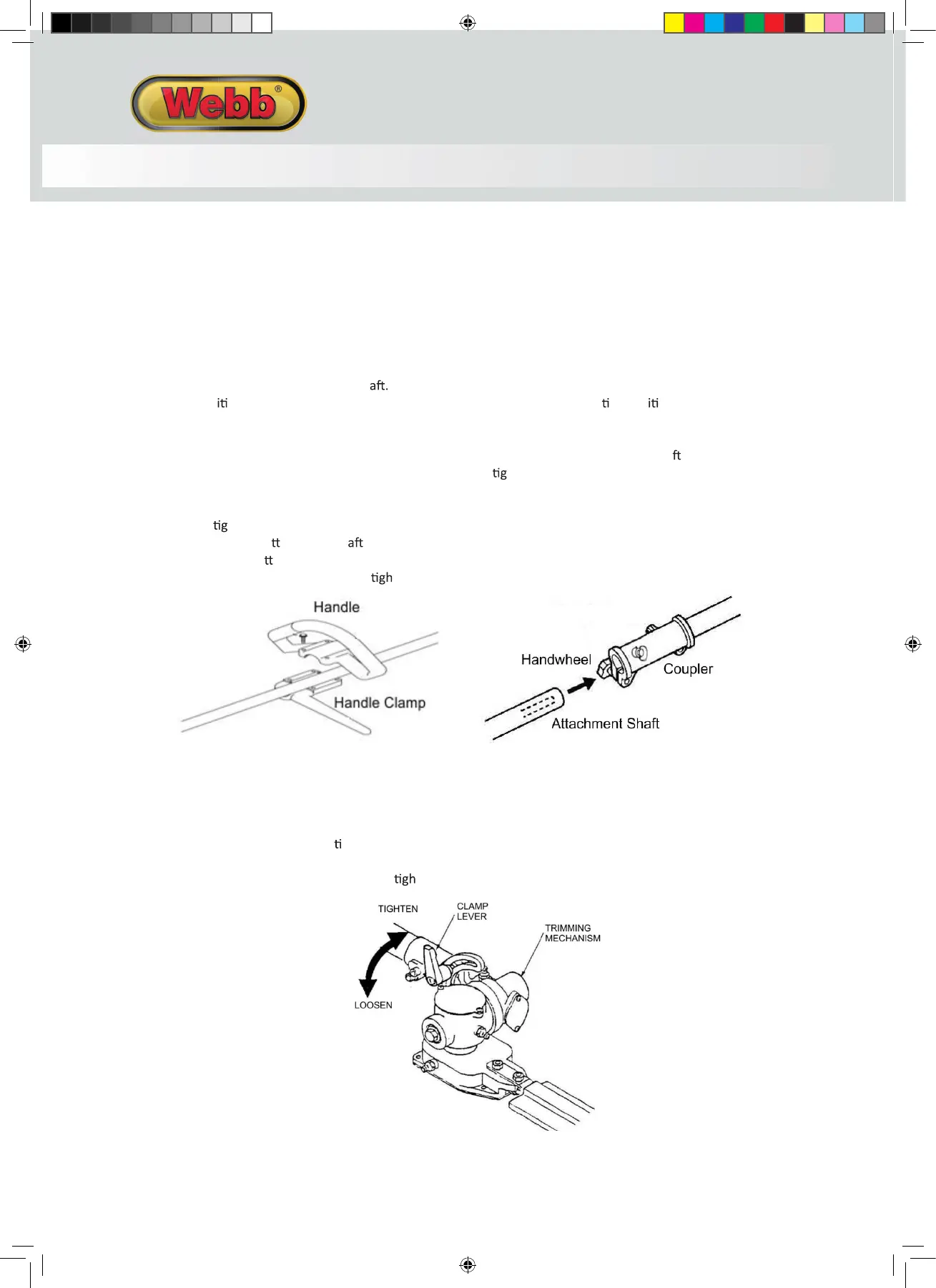 Webb®

aft.
iti ti iti

ft
tig

tig
tt aft
tt
tigh

Handle
Handle Clamp

Handwheel
Coupler
Attachment Shaft

ti

tigh

TIGHTEN
CLAMP LEVER
TRIMMING MECHANISM
LOOSEN