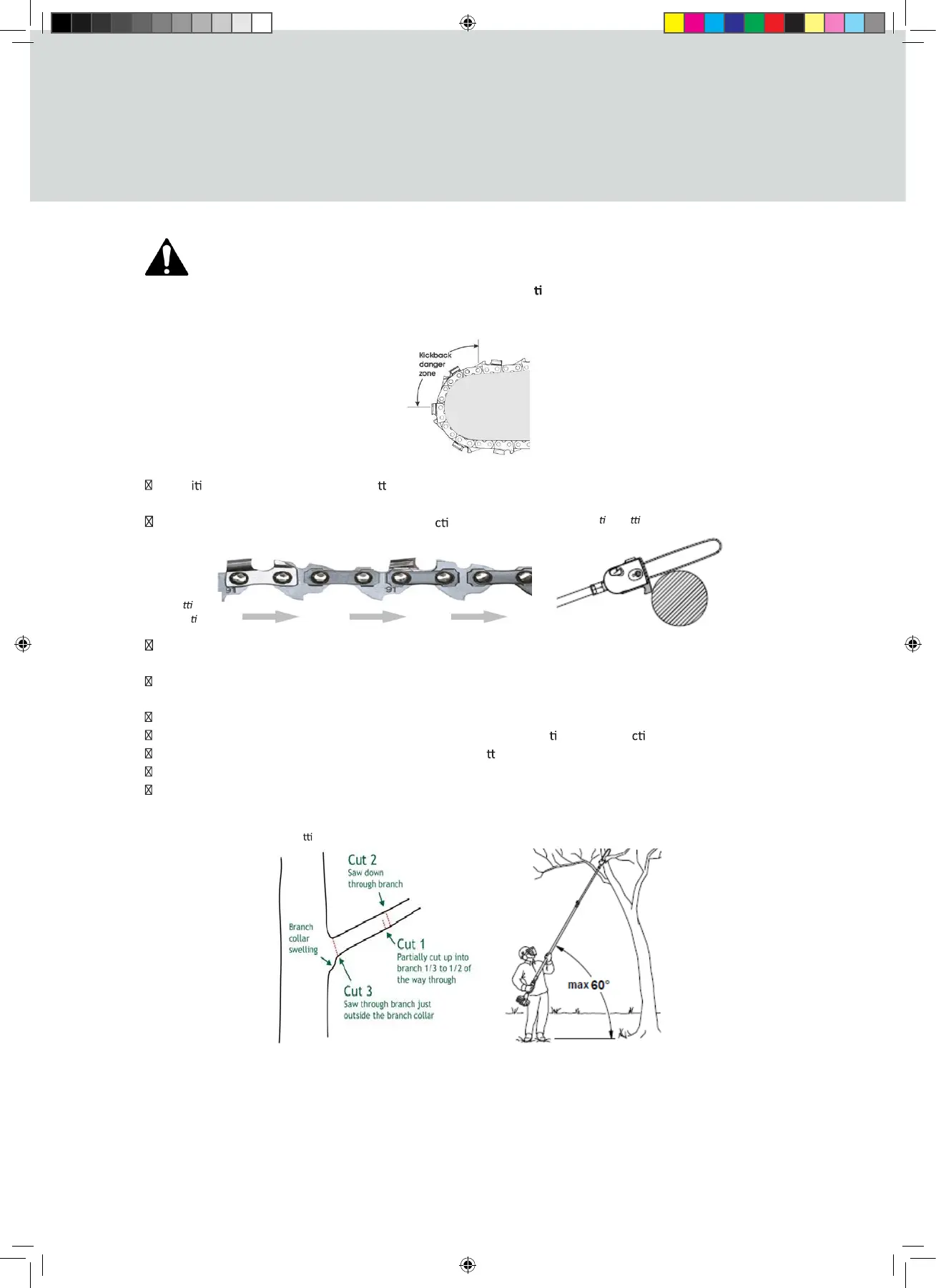 ti

Kickback danger zone

 iti tt

 cti ti tti

tti
ti

 ti cti
 tt

tti

Cut 2
Saw down through branch

Branch collar swelling

Cut 1
Partially cut up into branch 1/3 to 1/2 of the way through

Cut 3
Saw through branch just outside the branch collar

max 60°