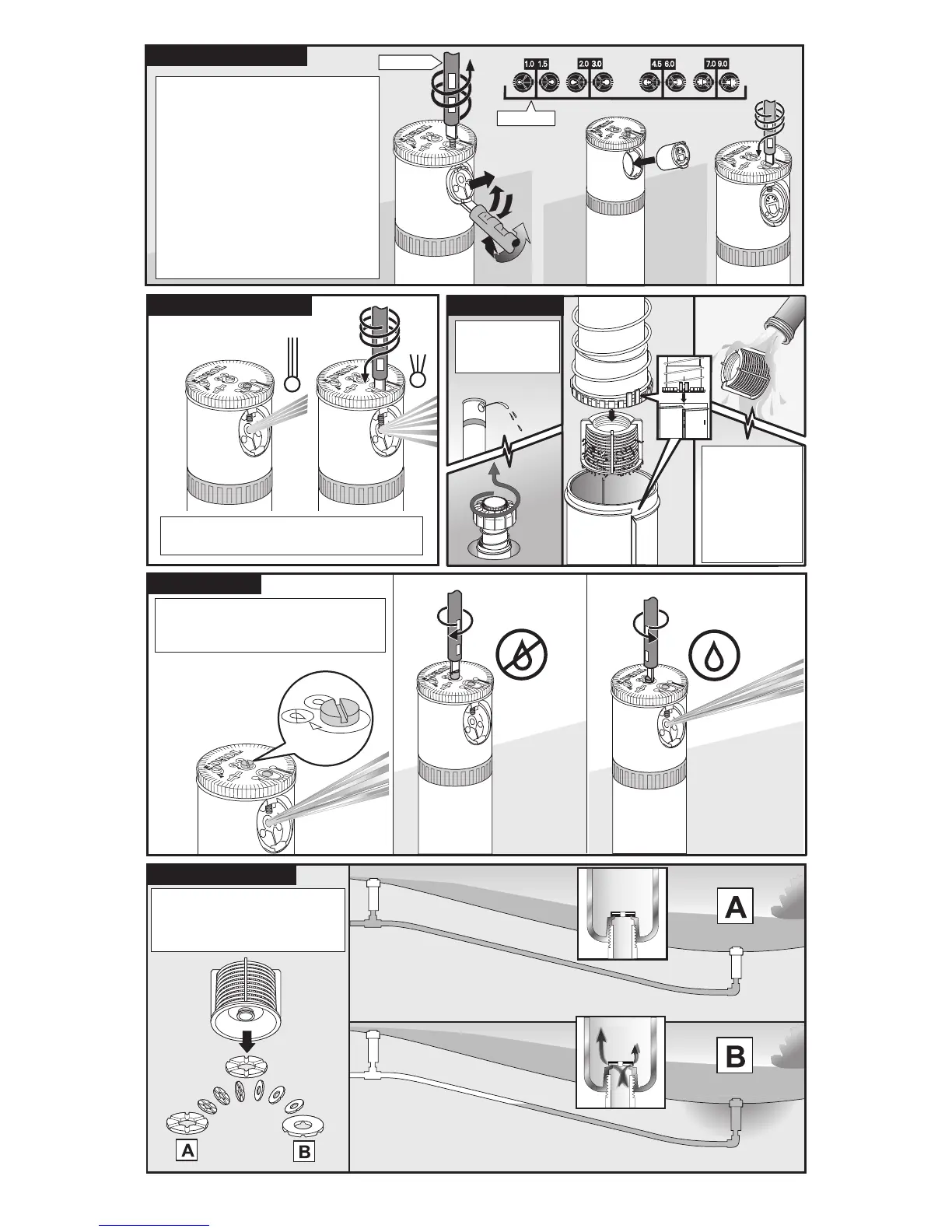 1.0 1.5 2.0 3.0 4.5 6.0 7.0 9.0

A

B

A B