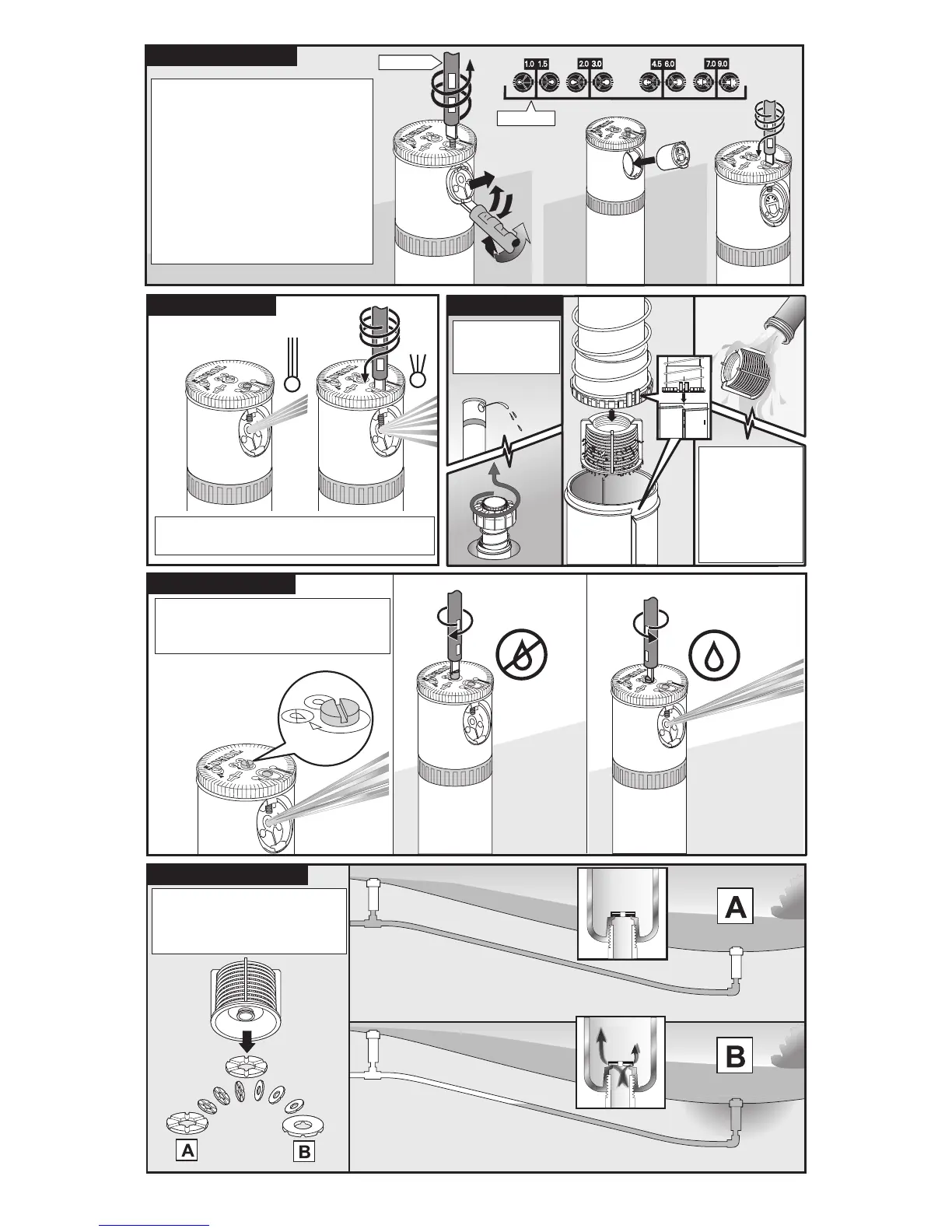 1.0 1.5 2.0 3.0 4.5 6.0 7.0 9.0

A

B

A B