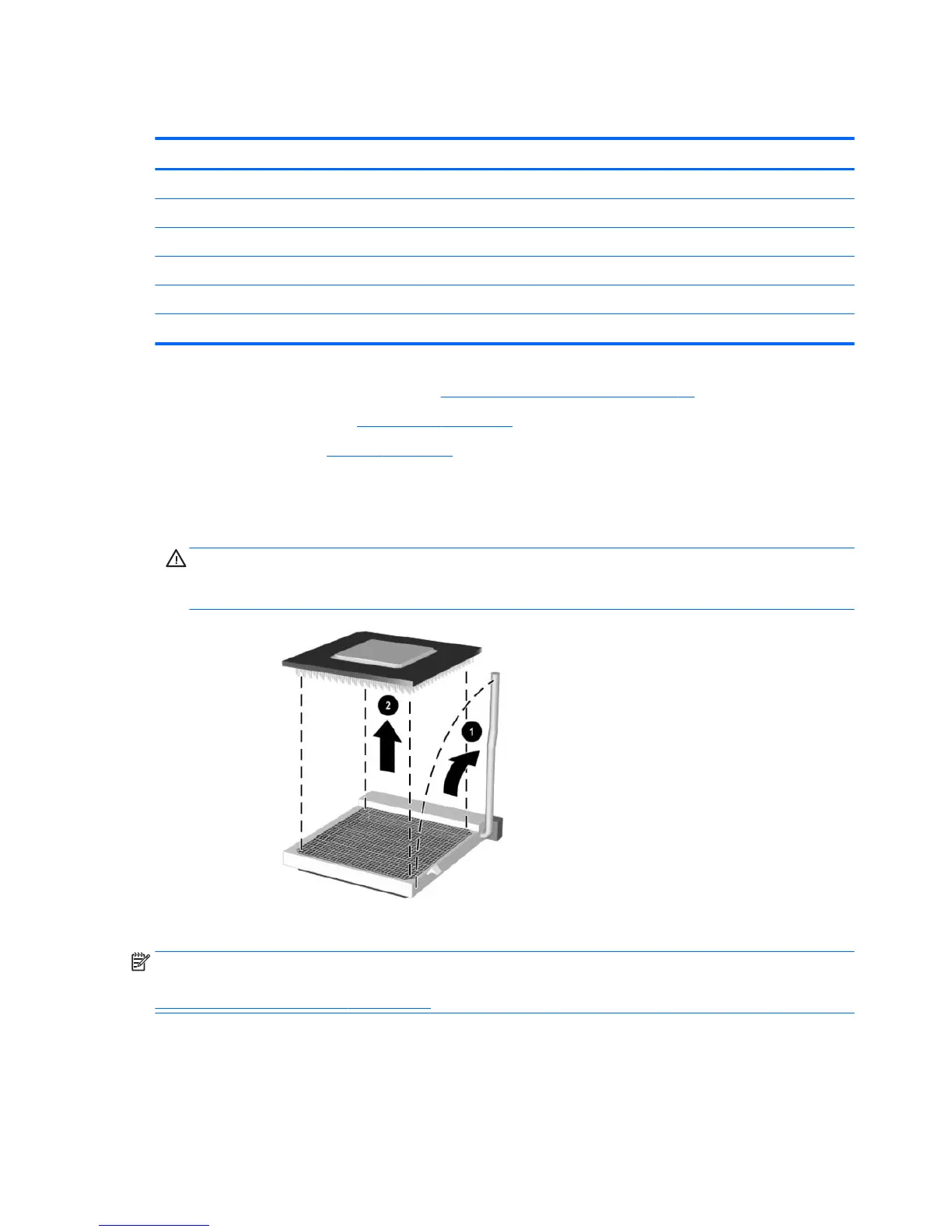 2

1