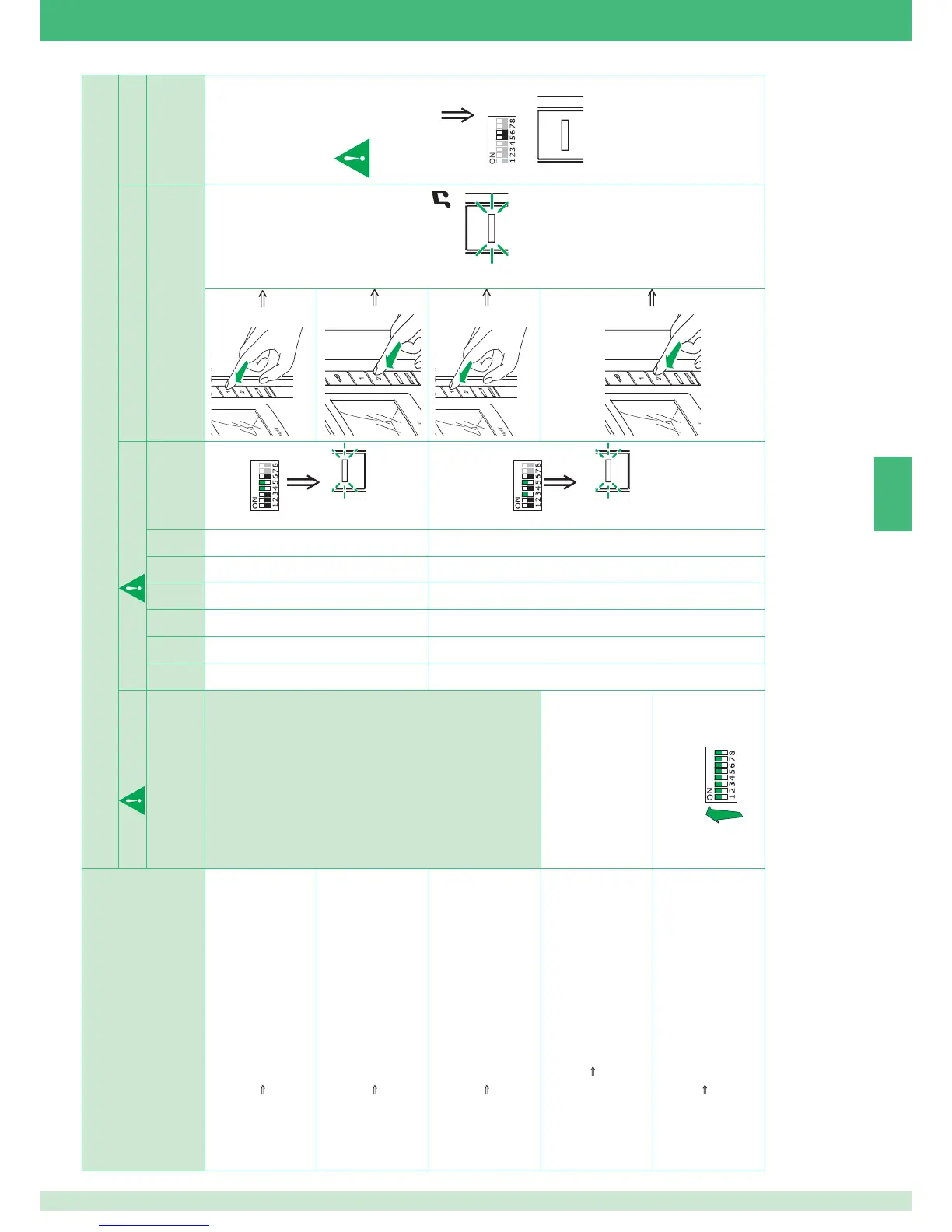 ON
1 2 3 4 5 6 7 8

ON
1 2 3 4 5 6 7 8

ON
1 2 3 4 5 6 7 8

ON
1 2 3 4 5 6 7 8